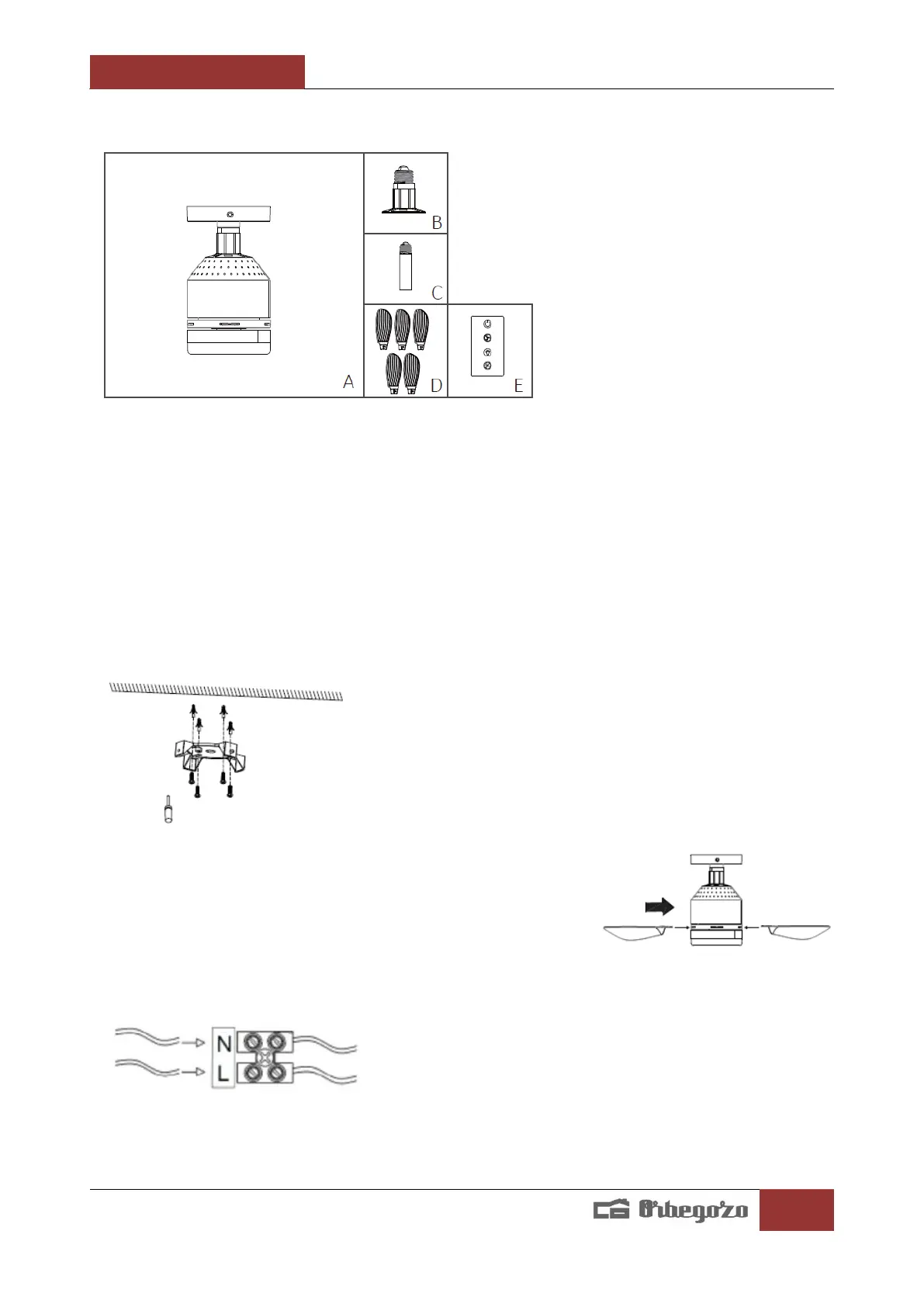 B

C

A

D

E

N

L

Orbegozo