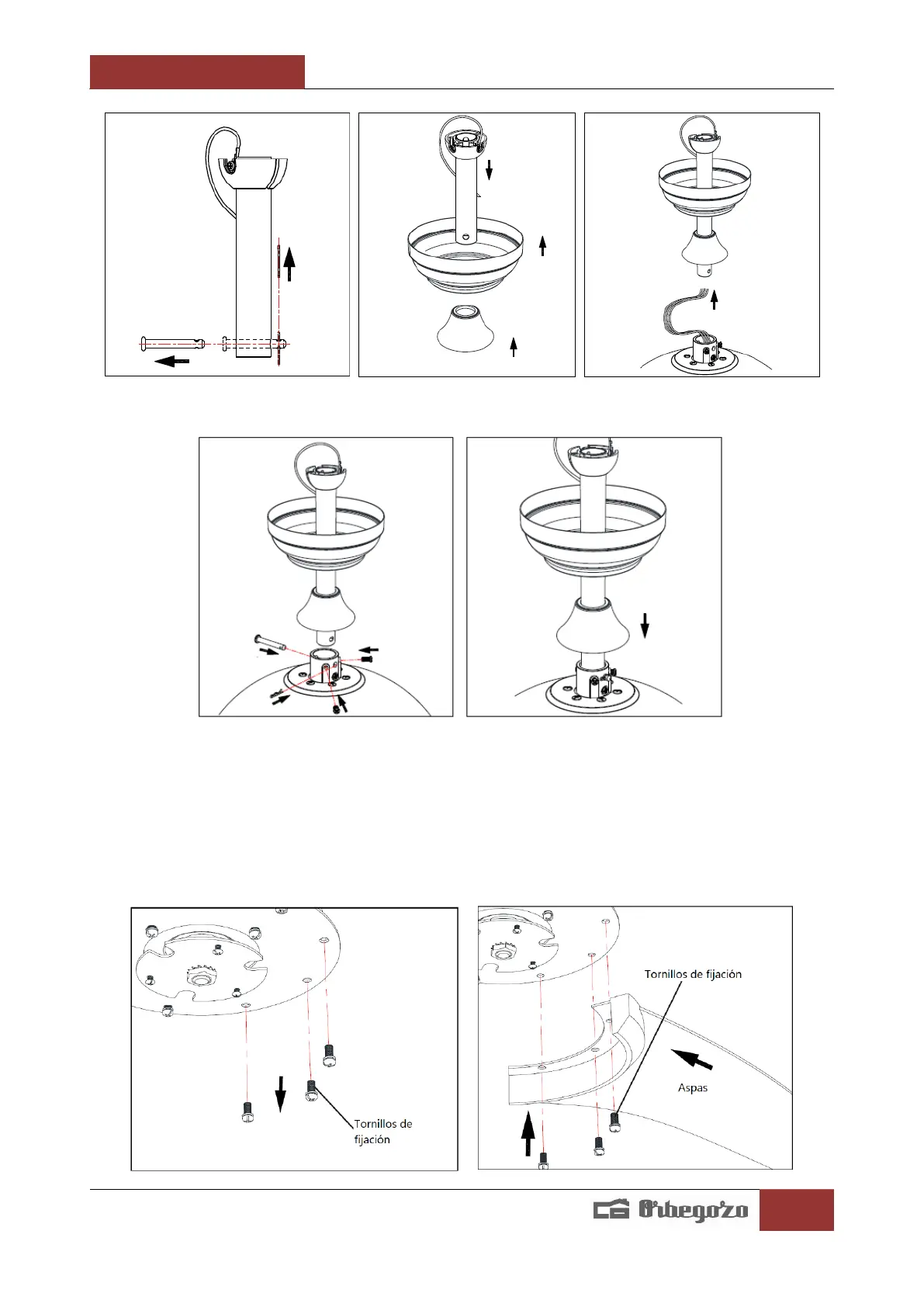 Tornillos de fijación

Tornillos de fijación

Aspas

Orbegozo