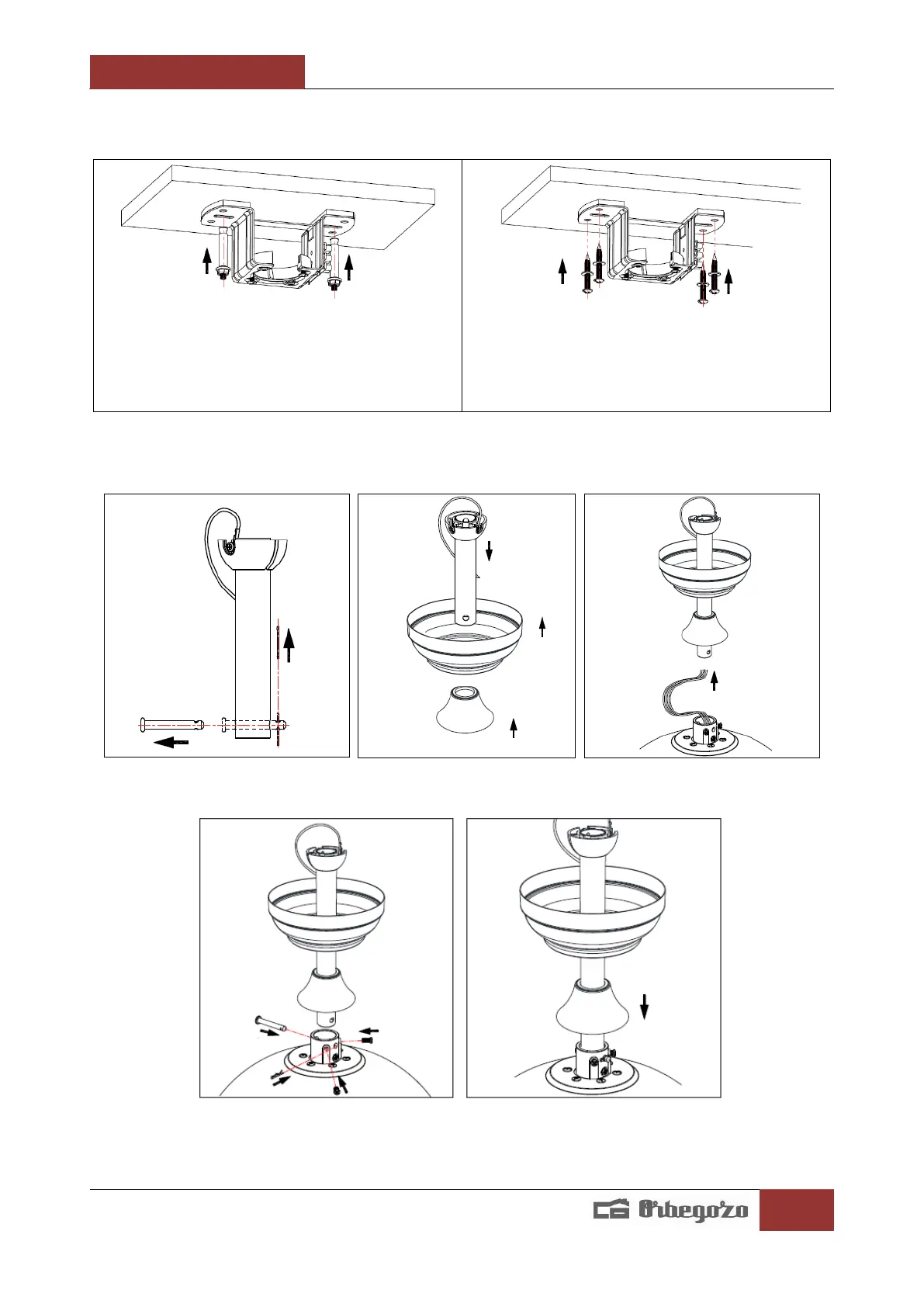 Orbegozo