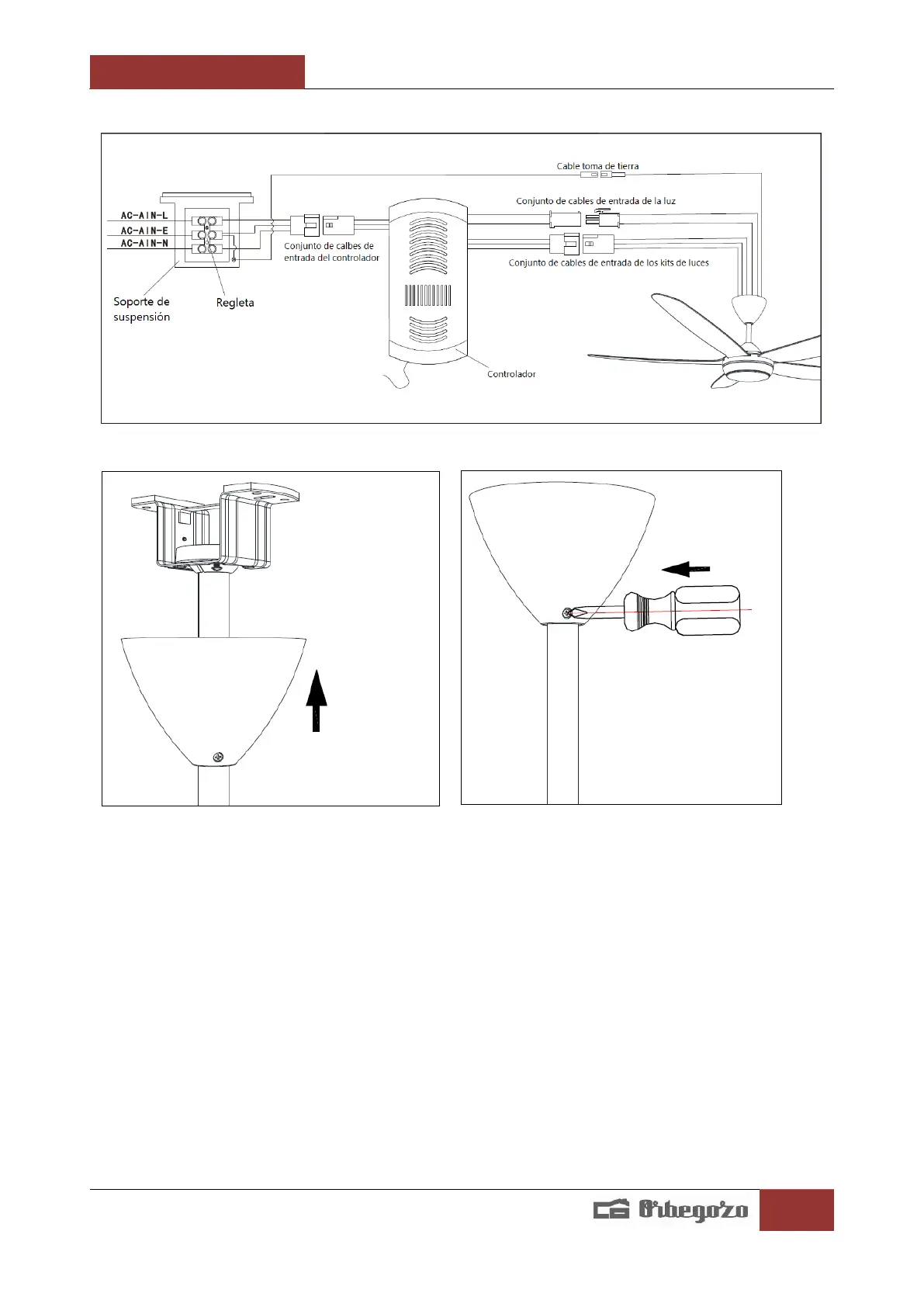 Cable toma de tierra

Conjunto de cables de entrada de la luz

AC-AIN-L
AC-AIN-E
AC-AIN-N

Conjunto de calbes de entrada del controlador

Conjunto de cables de entrada de los kits de luces

Soporte de suspensión

Regleta

Controlador

Orbegozo