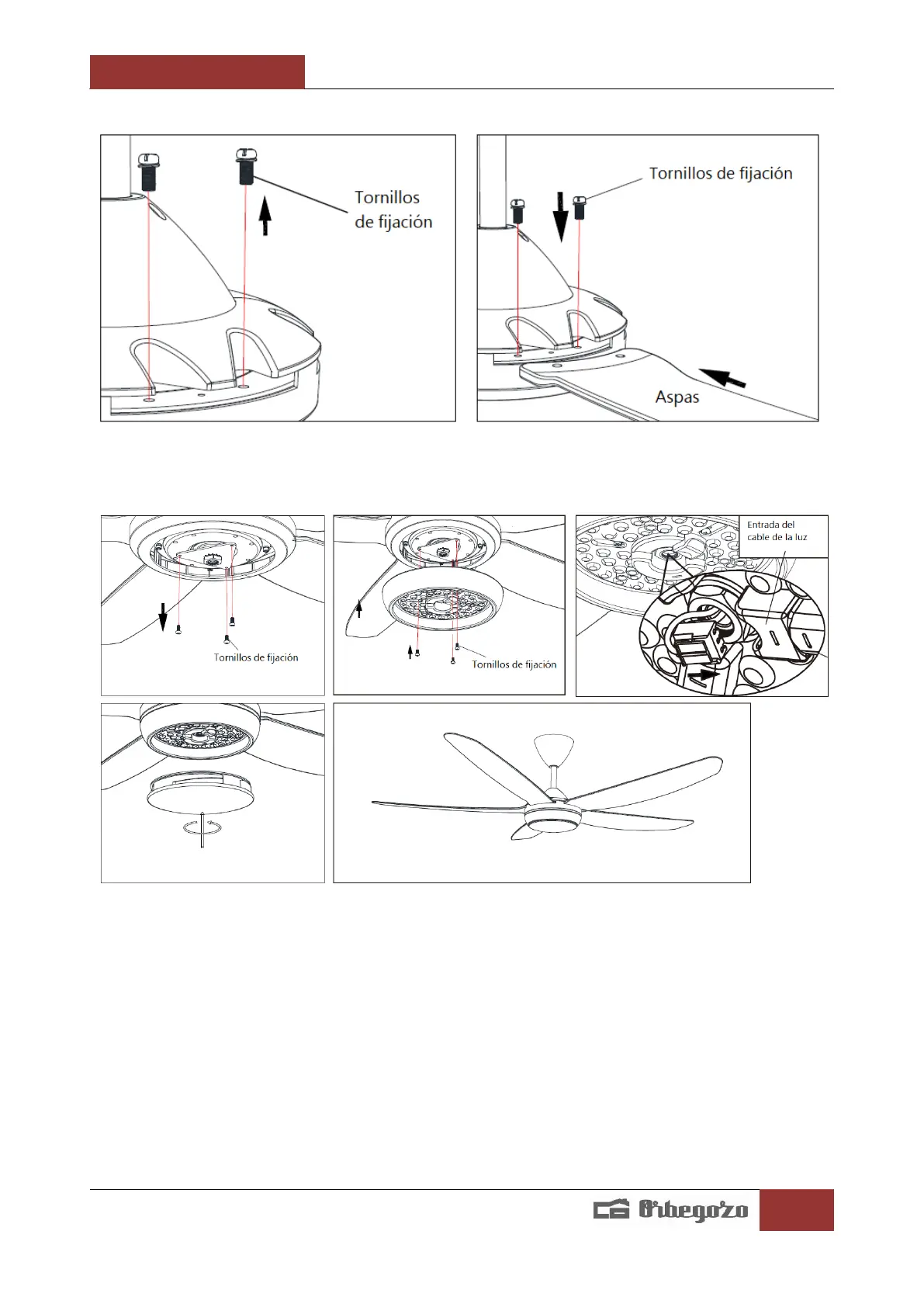 Tornillos de fijación

Tornillos de fijación

Aspas

Tornillos de fijación

Tornillos de fijación

Entrada del cable de la luz

Orbegozo