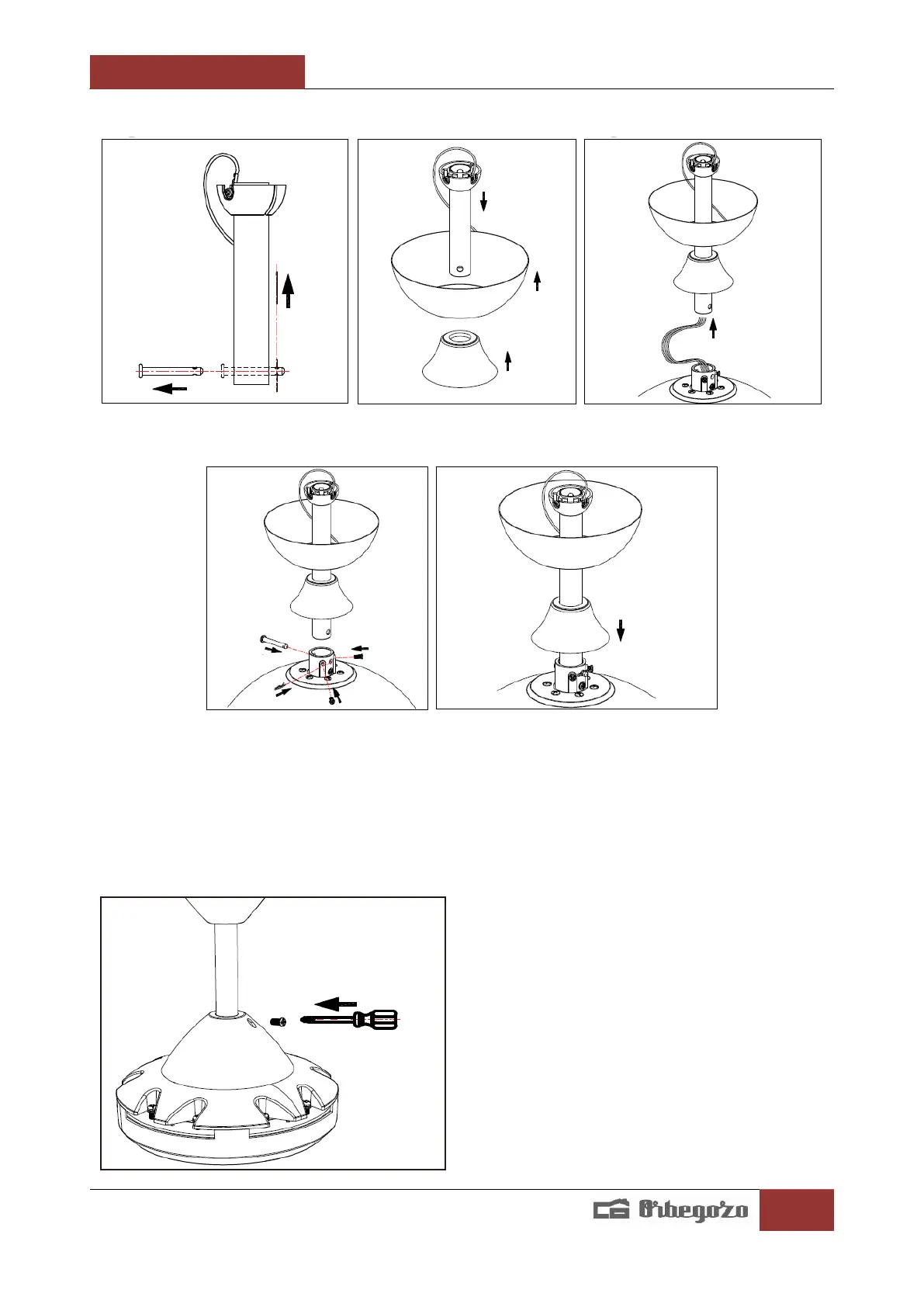 Orbegozo