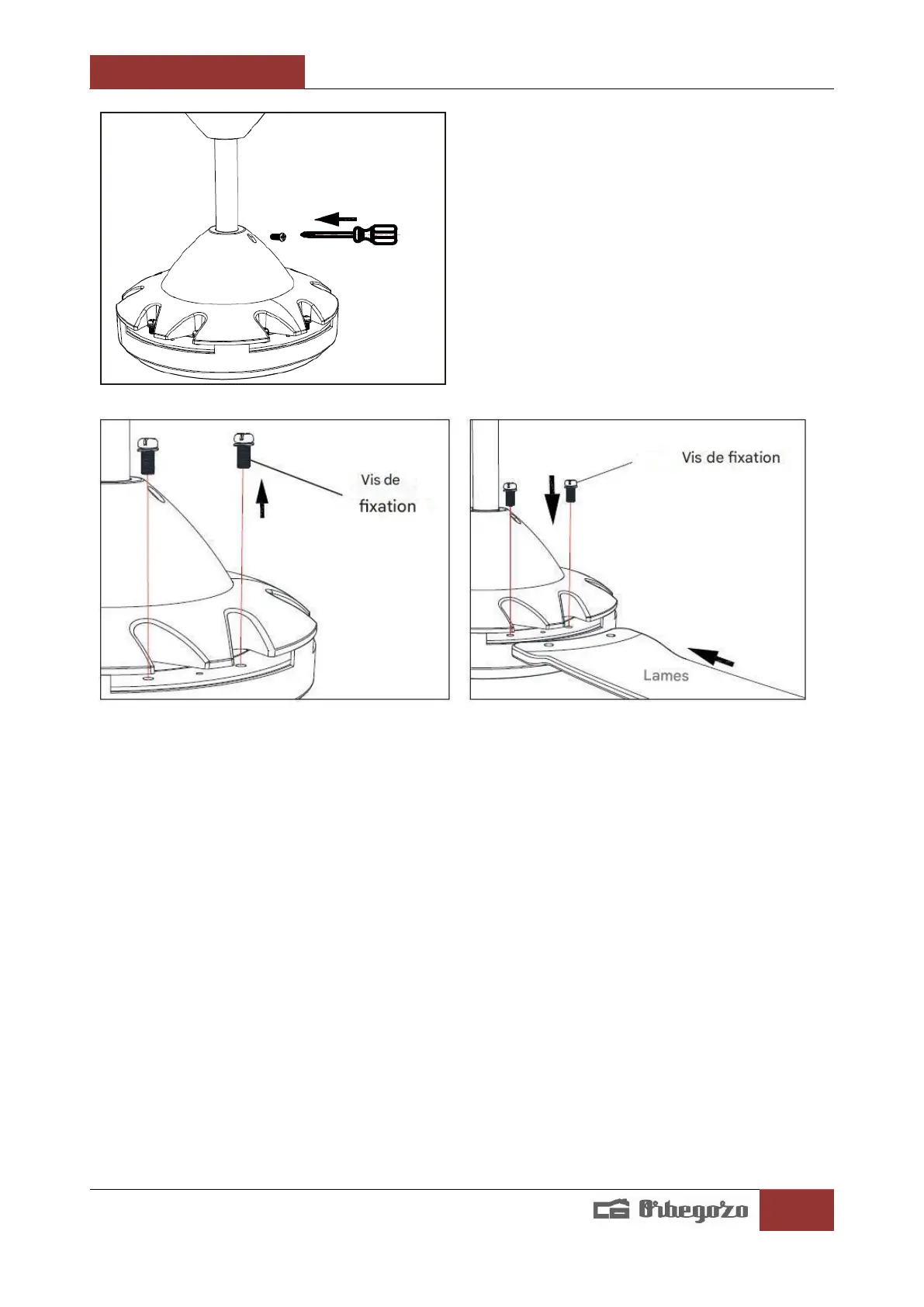 Vis de fixation

Vis de fixation

Lames

Orbegozo