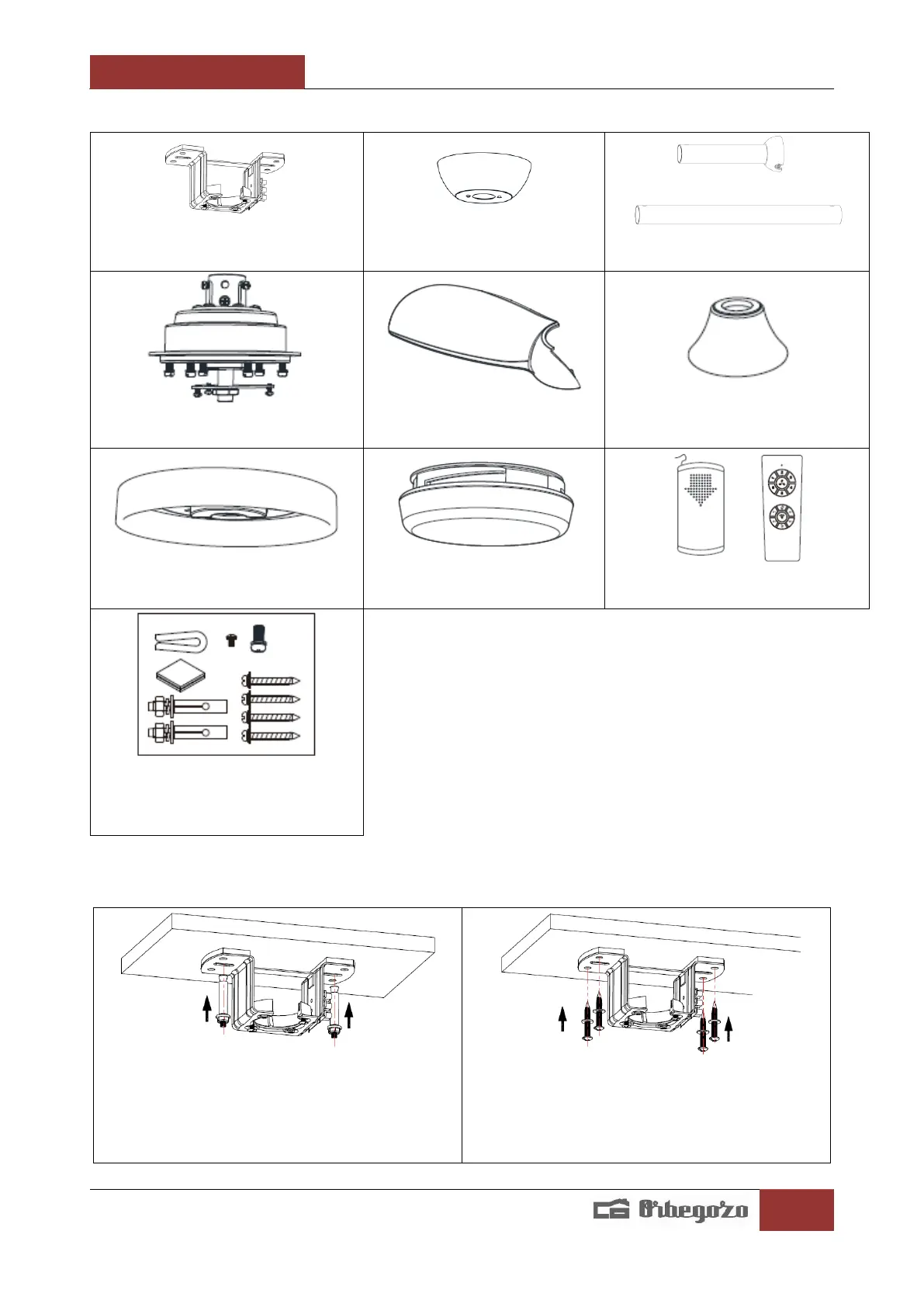 Orbegozo