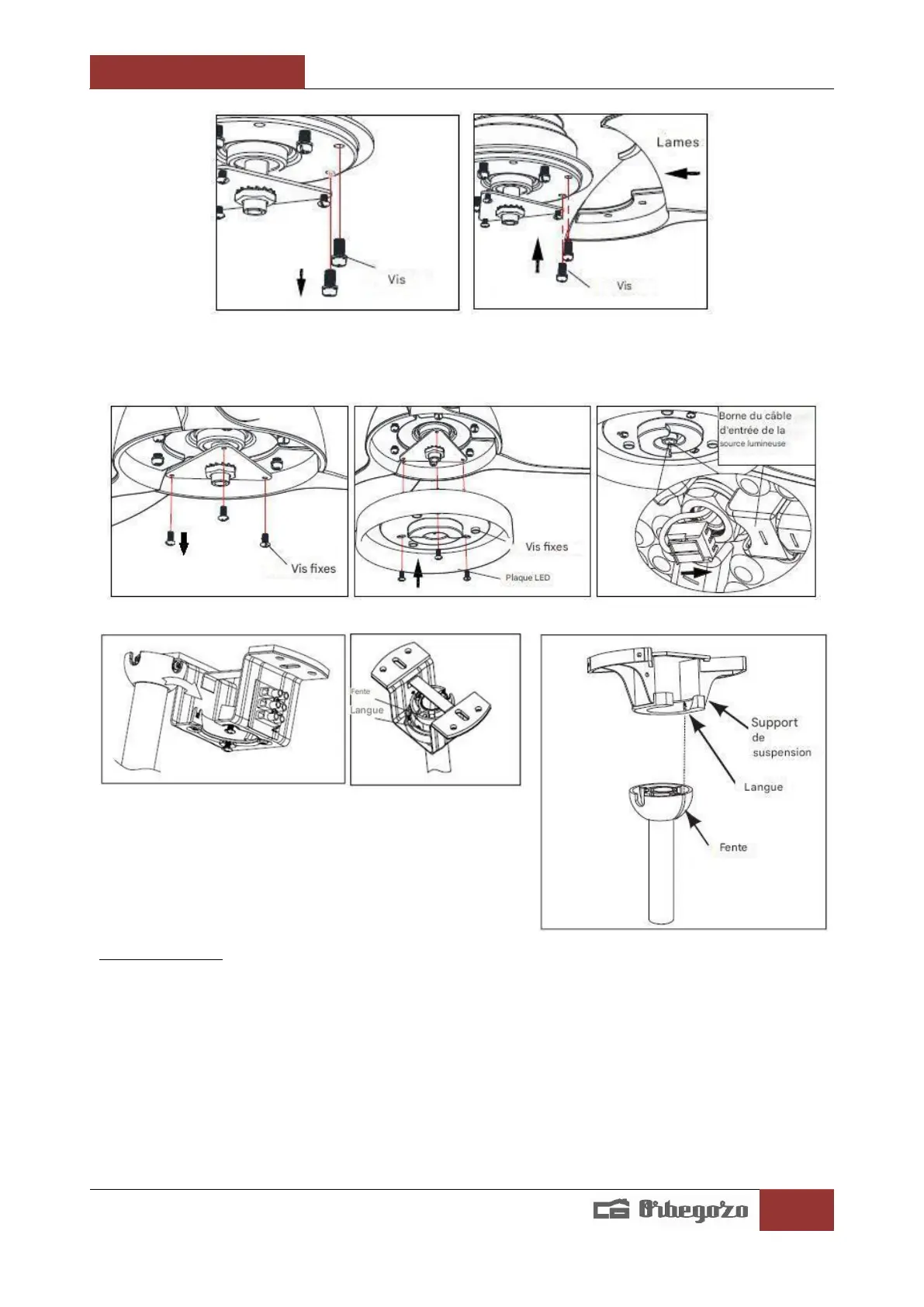 Vis

Lames

Vis

Vis fixes

Vis fixes

Plaque LED

Borne du câble d'entrée de la source lumineuse

Fente

Langue

Support de suspension

Langue

Fente

Orbegozo