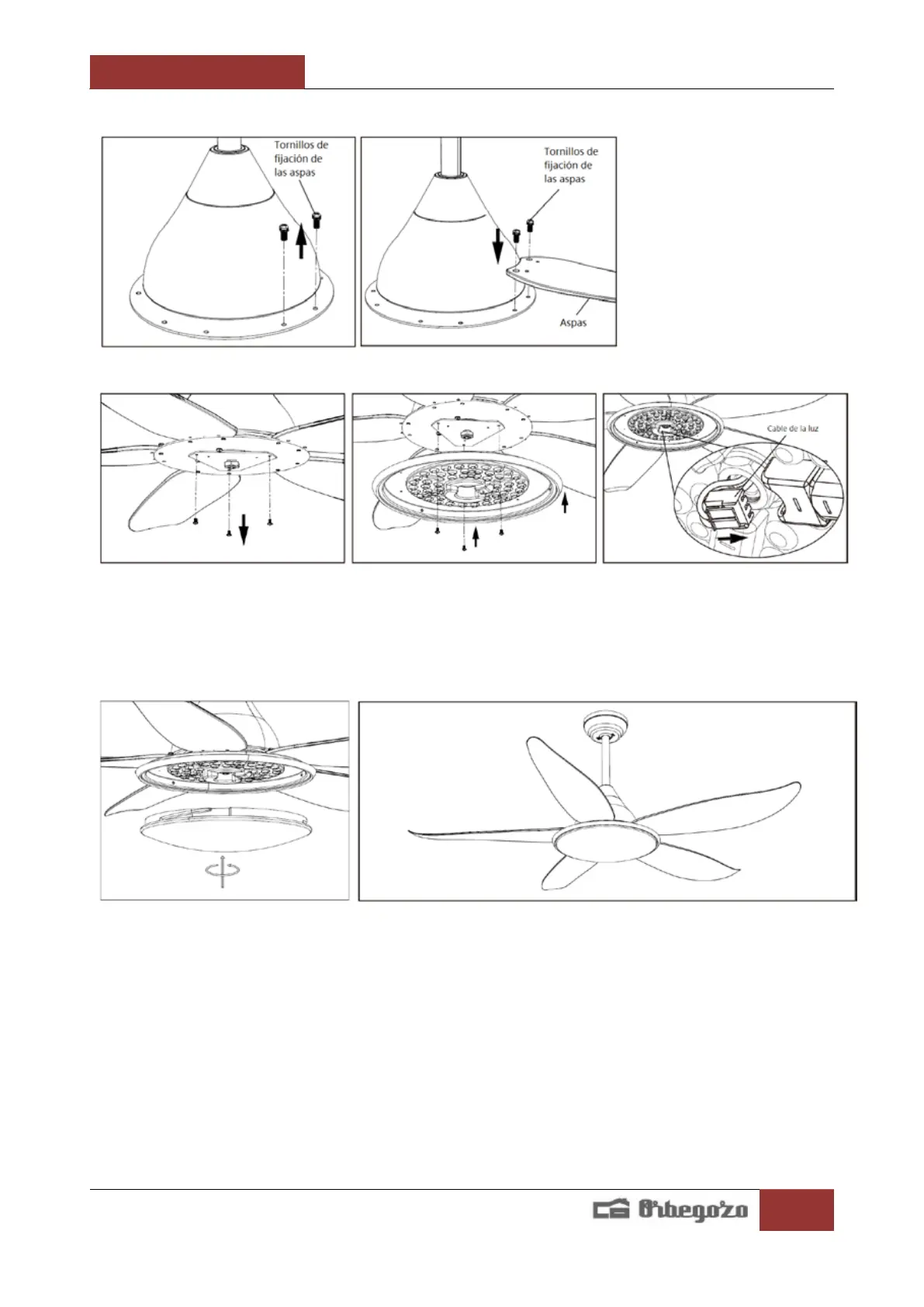 Tornillos de fijación de las aspas

Tornillos de fijación de las aspas

Aspas

Cable de la luz

Orbegozo