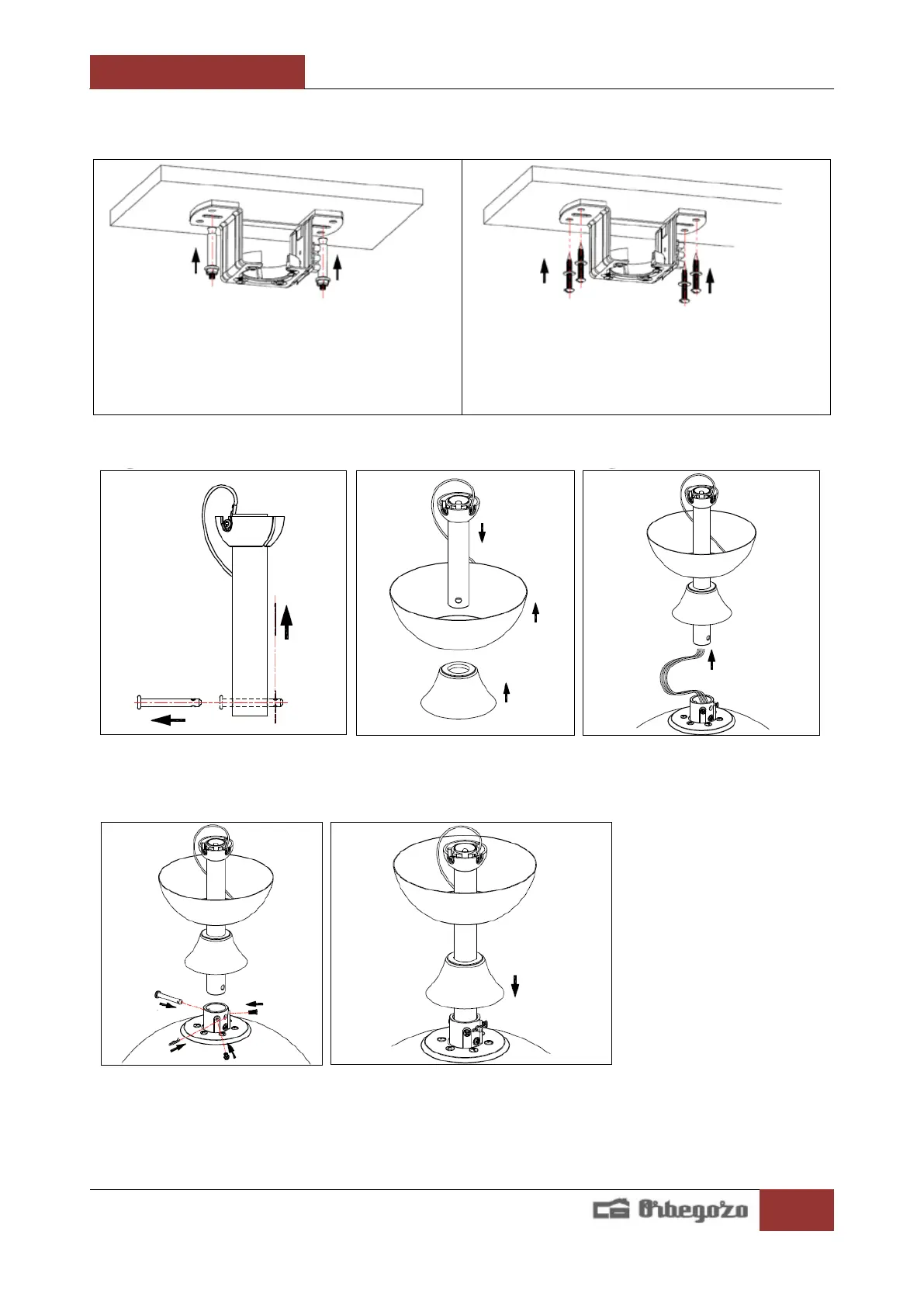 Orbegozo