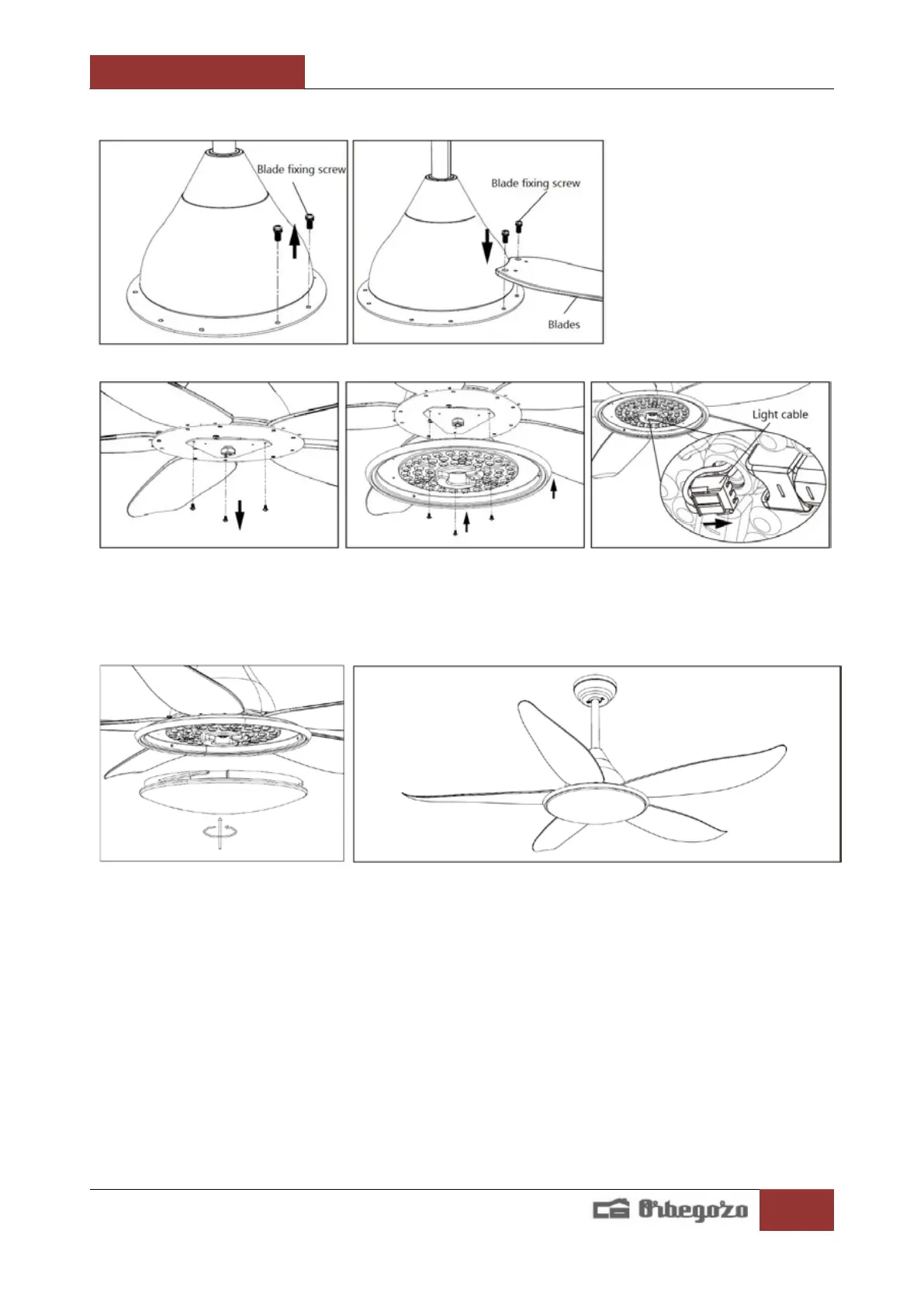 Blade fixing screw

Blade fixing screw

Blades

Light cable

Orbegozo