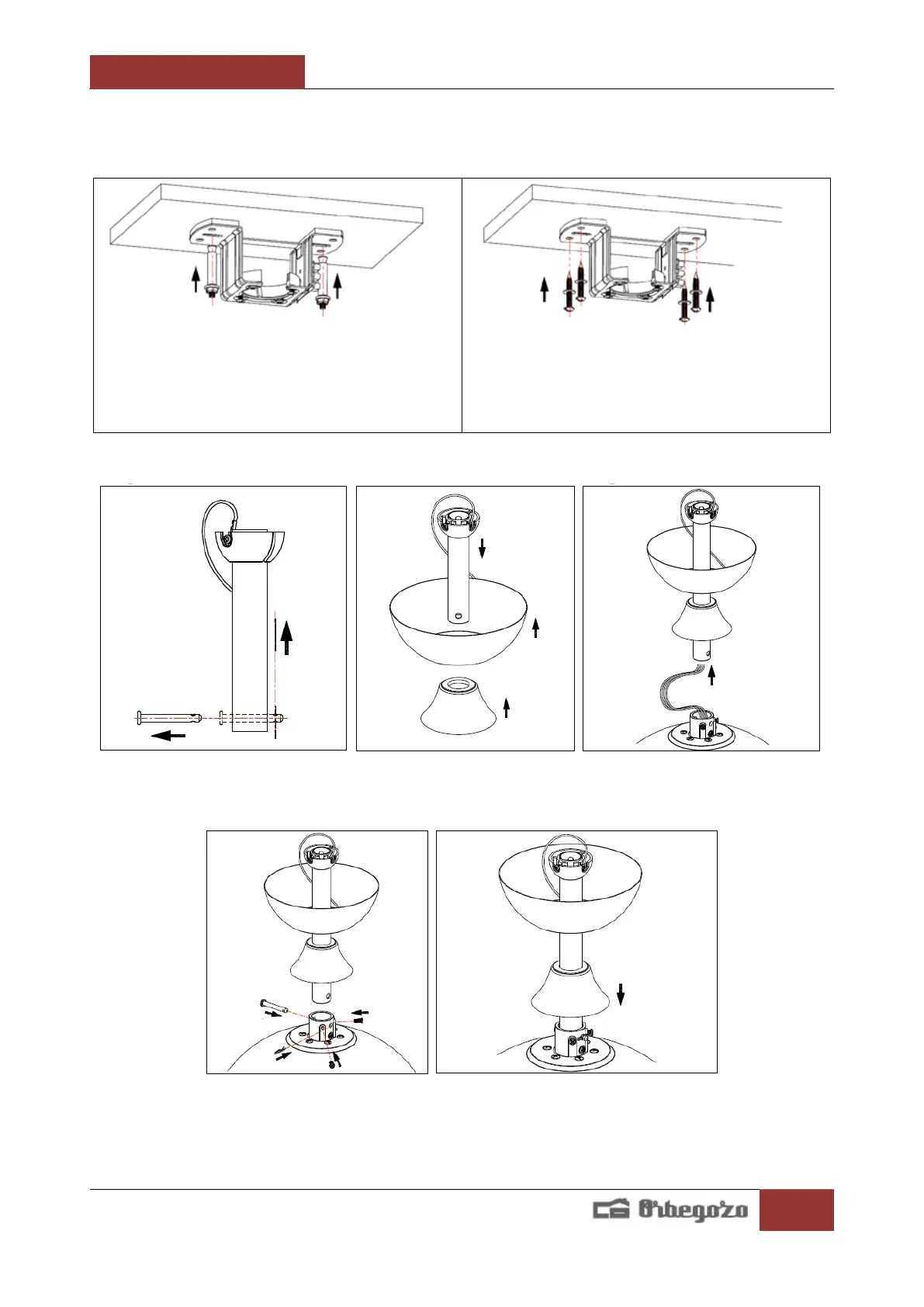 Orbegozo