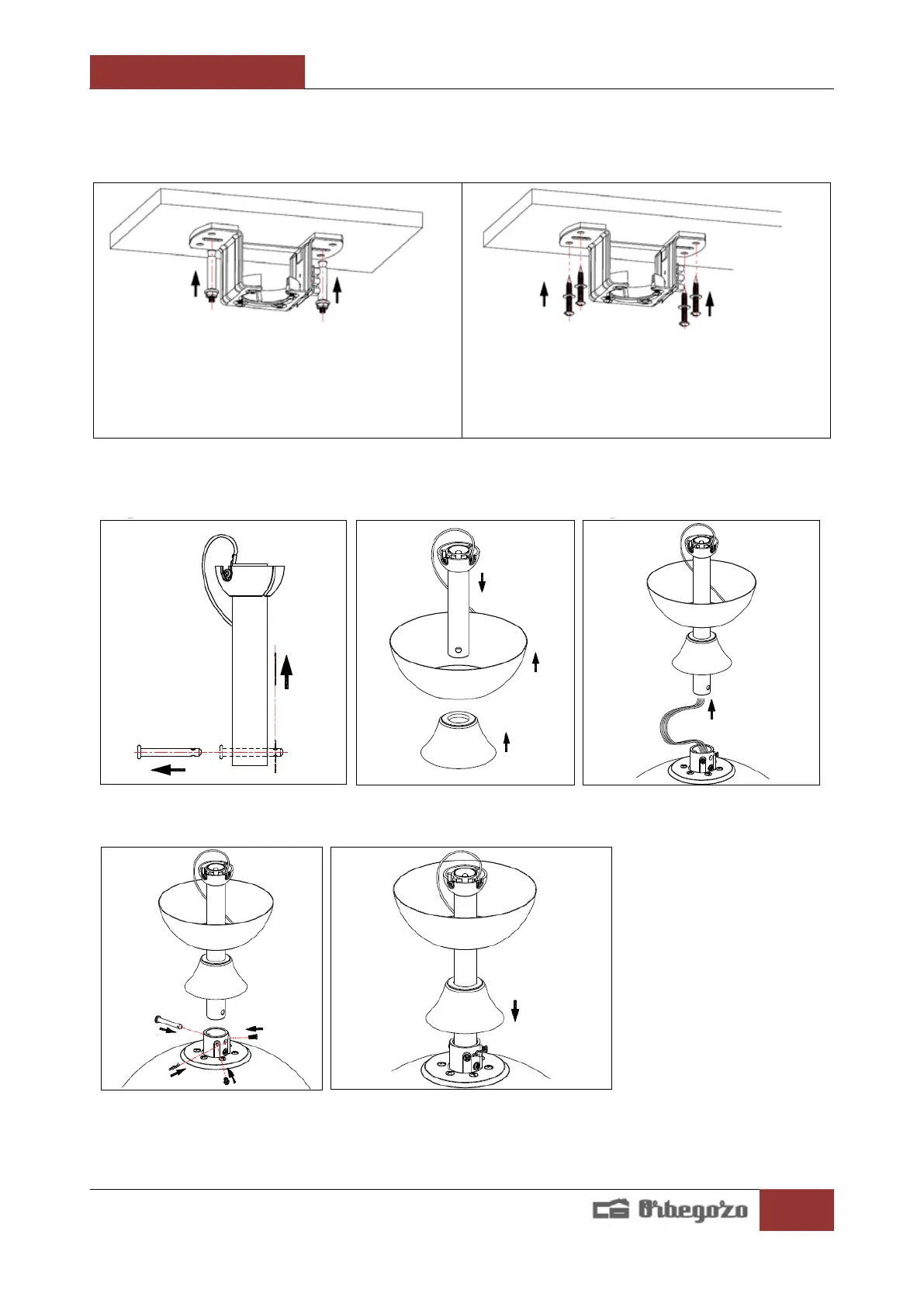 Orbegozo