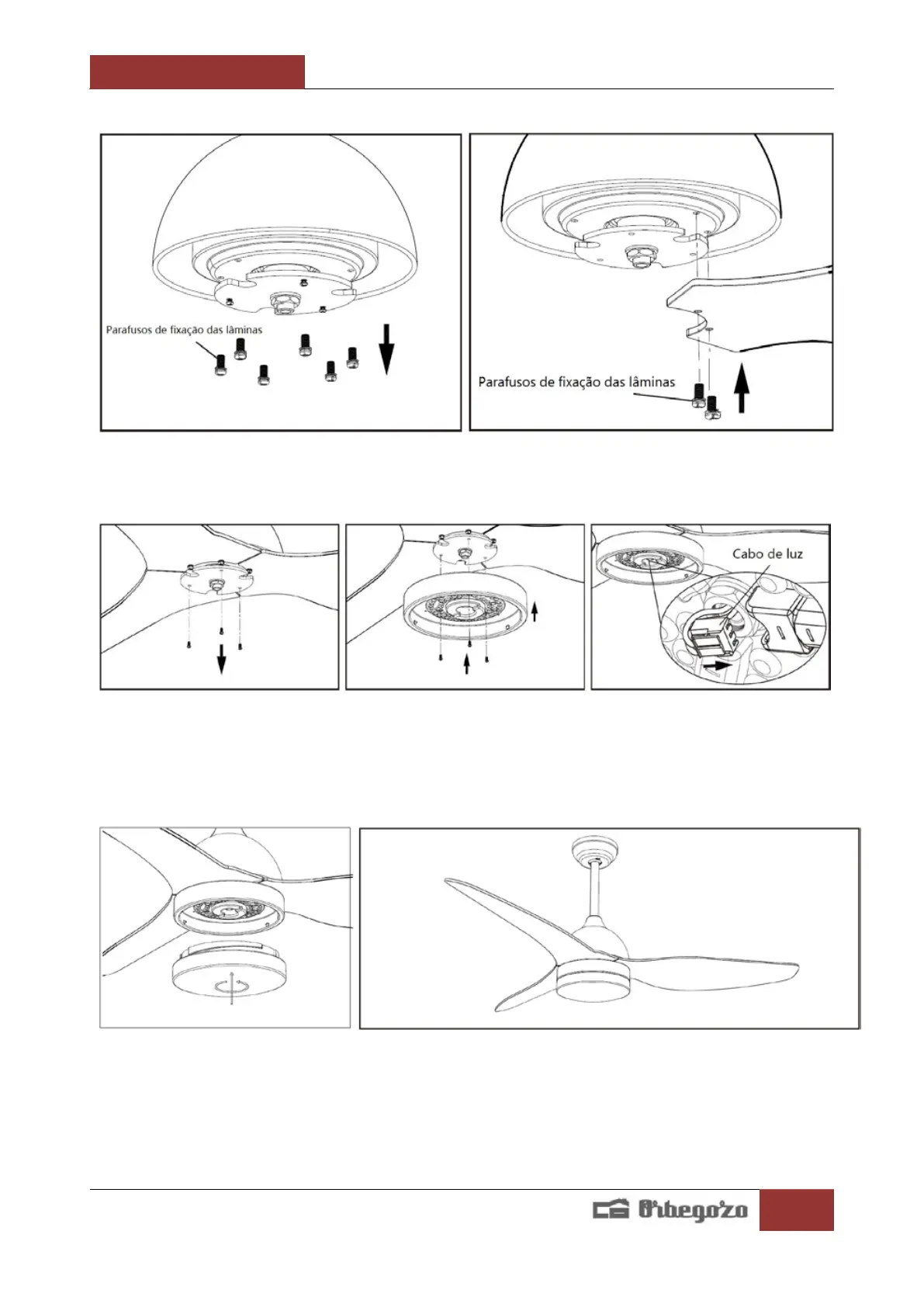 Parafusos de fixação das lâminas

Parafusos de fixação das lâminas

Cabo de luz

Orbegozo