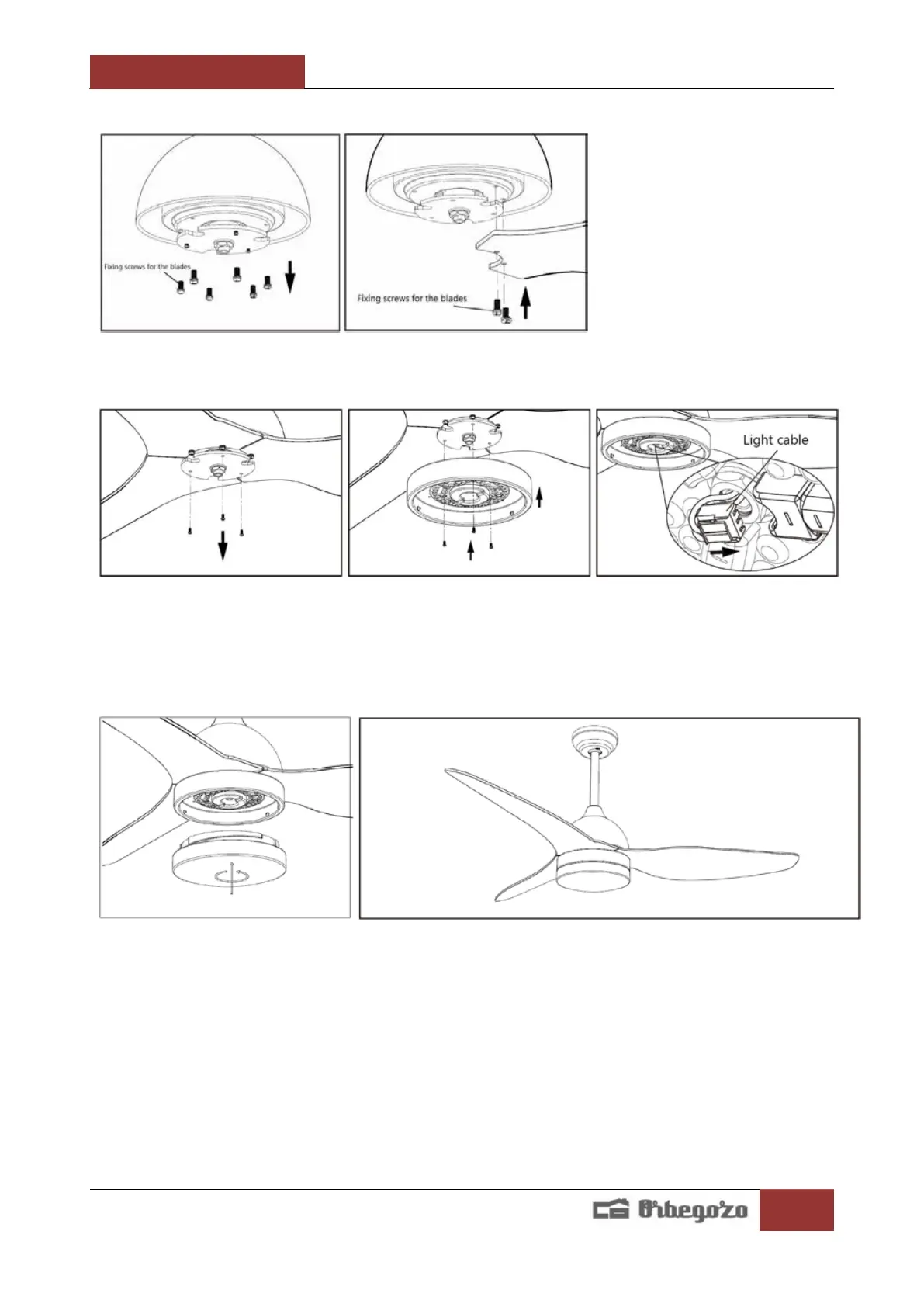 Fixing screws for the blades

Fixing screws for the blades

Light cable

Orbegozo