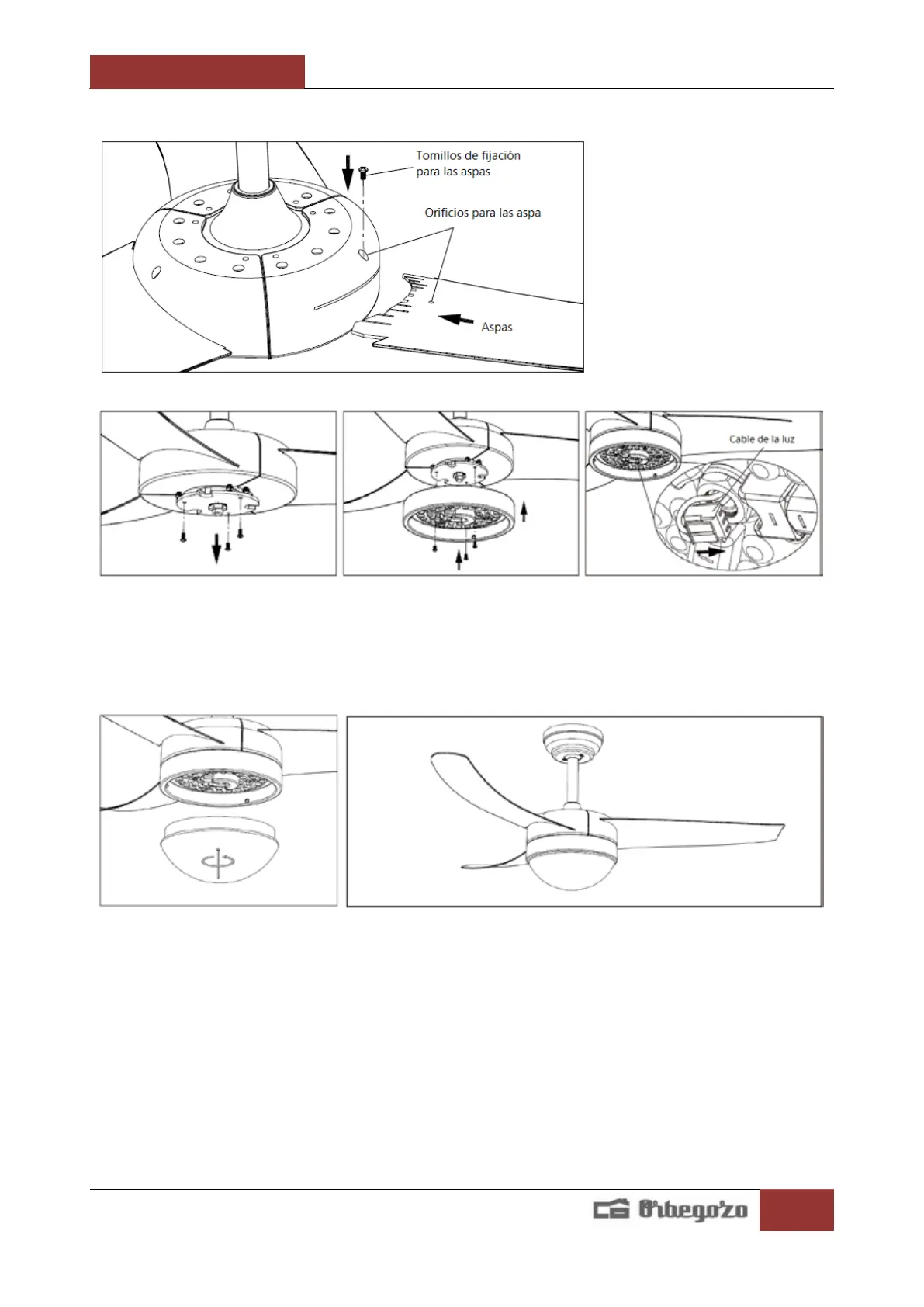 Tornillos de fijación para las aspas

Orificios para las aspa

Aspas

Cable de la luz

Orbegozo