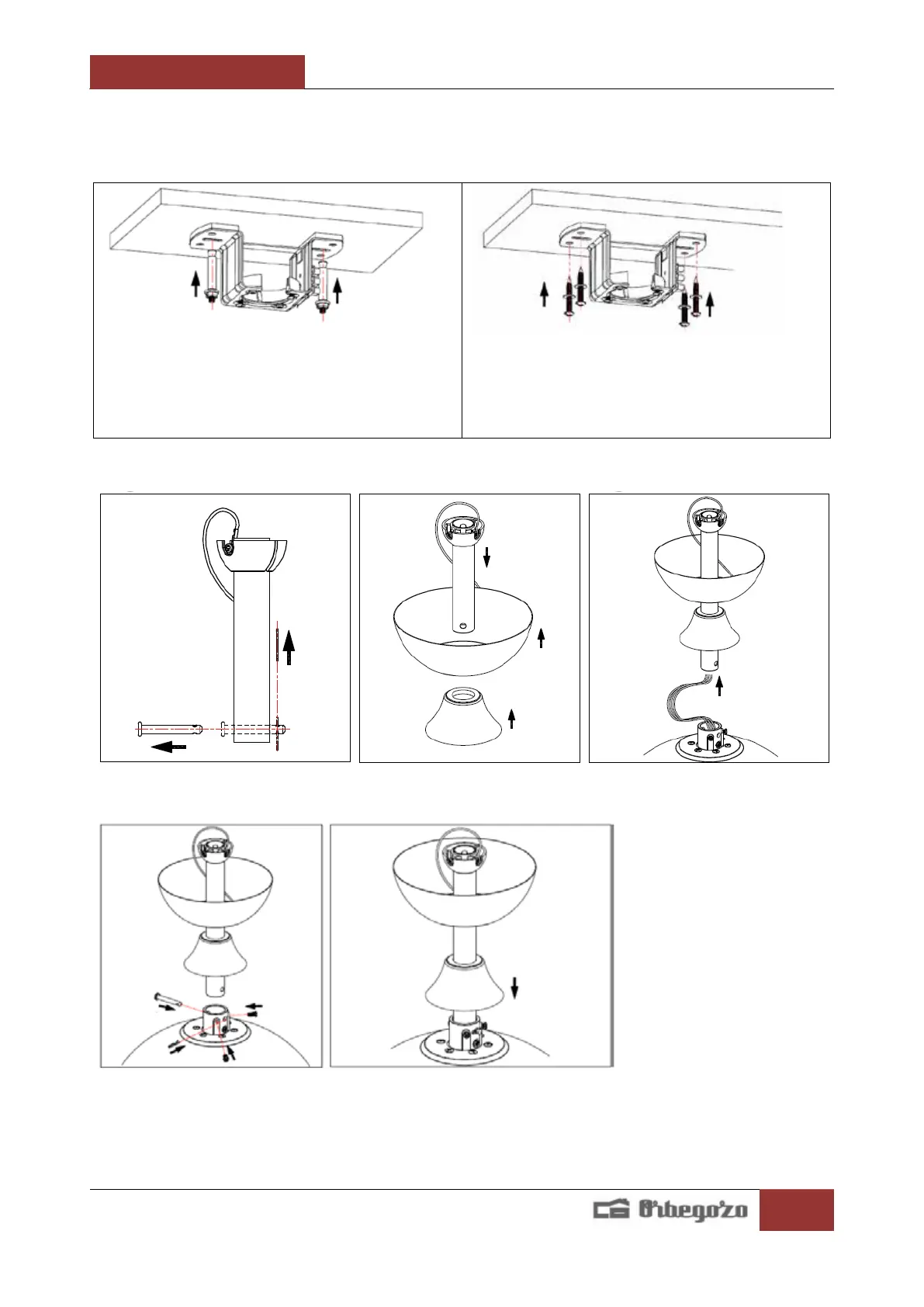 Orbegozo