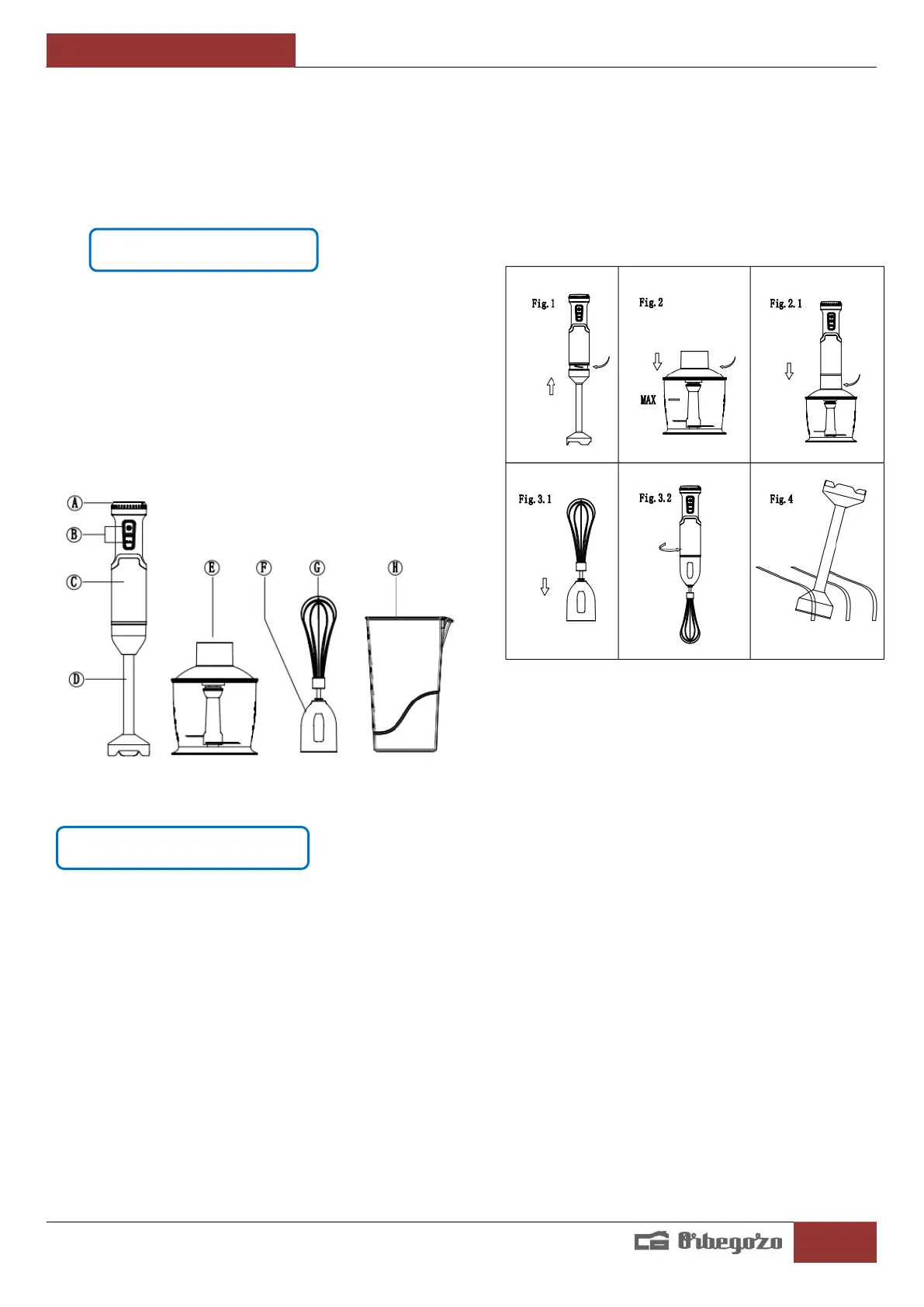 Fig. 1

Fig. 2

MAX

Fig. 2. 1

Fig. 3. 1

Fig. 3. 2

Fig. 4

A

B

C

D

E

F

G

H

Orbegozo