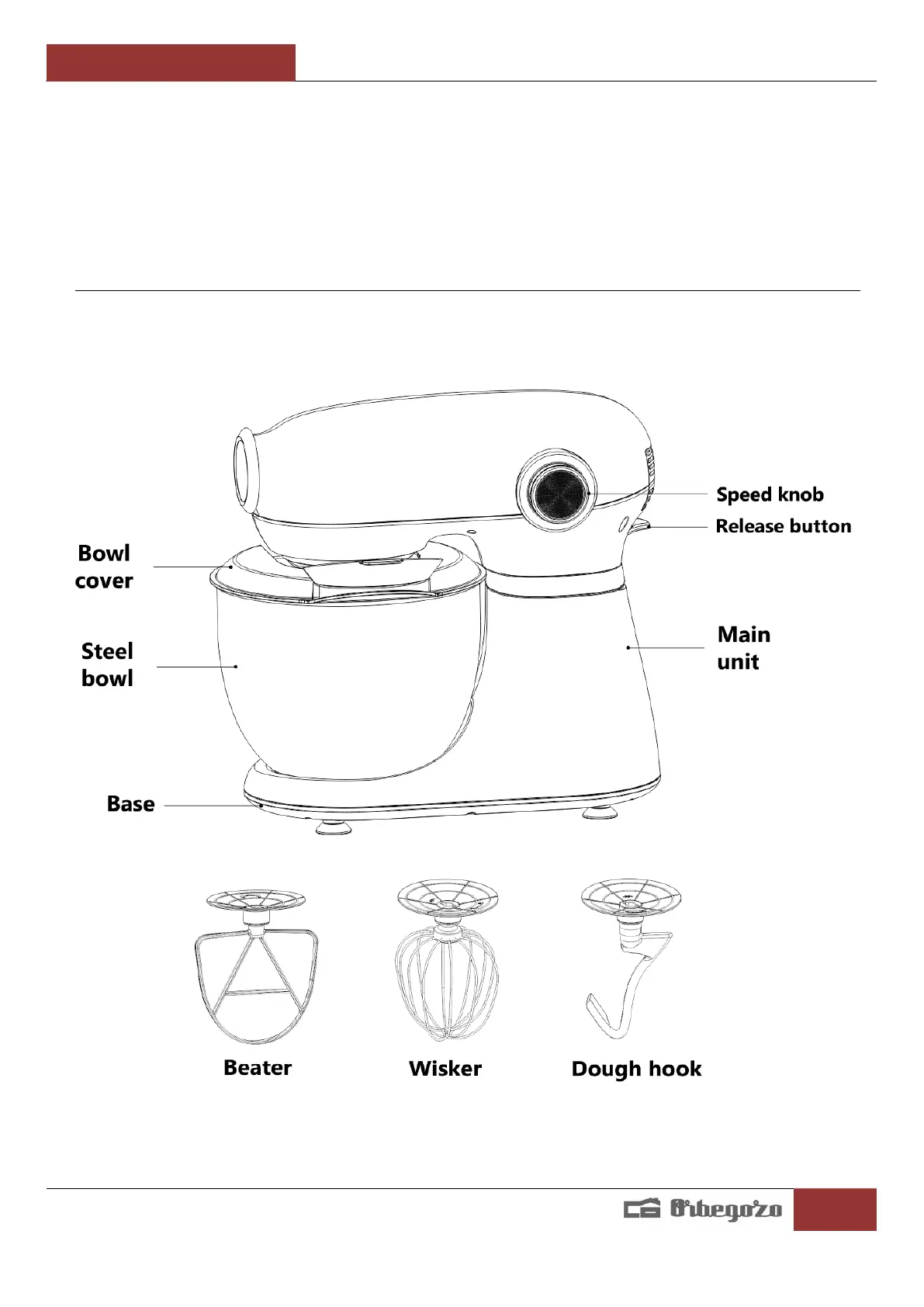 Speed knob

Release button

Bowl cover

Steel bowl

Main unit

Base

Beater

Wisker

Dough hook

Orbegozo