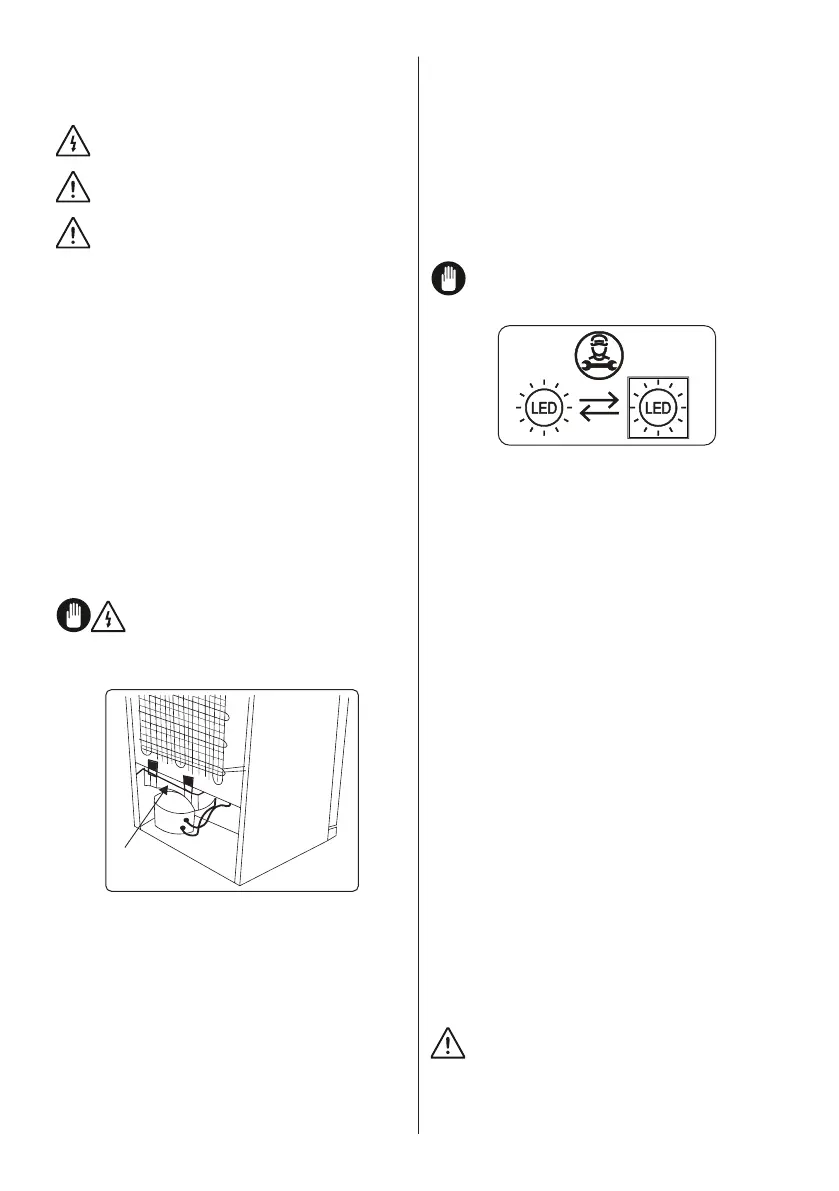 LED

LED