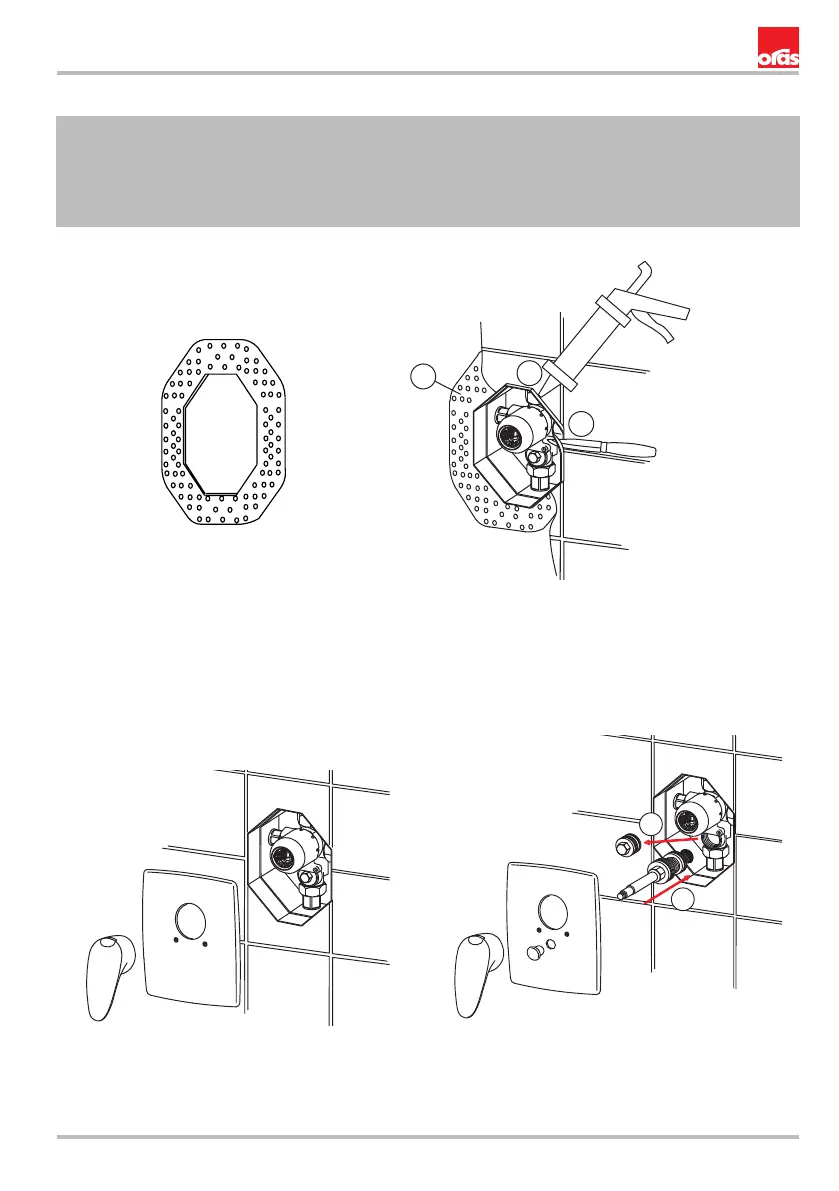 oras