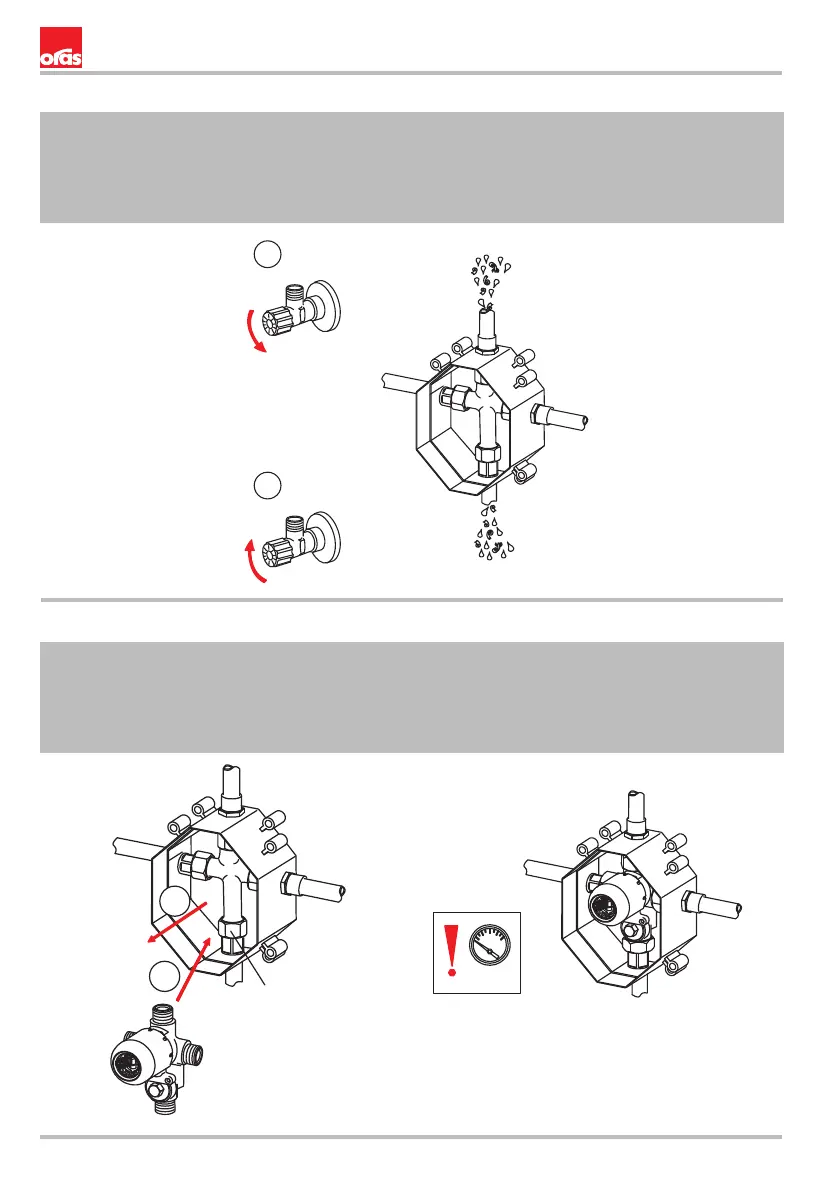 oras