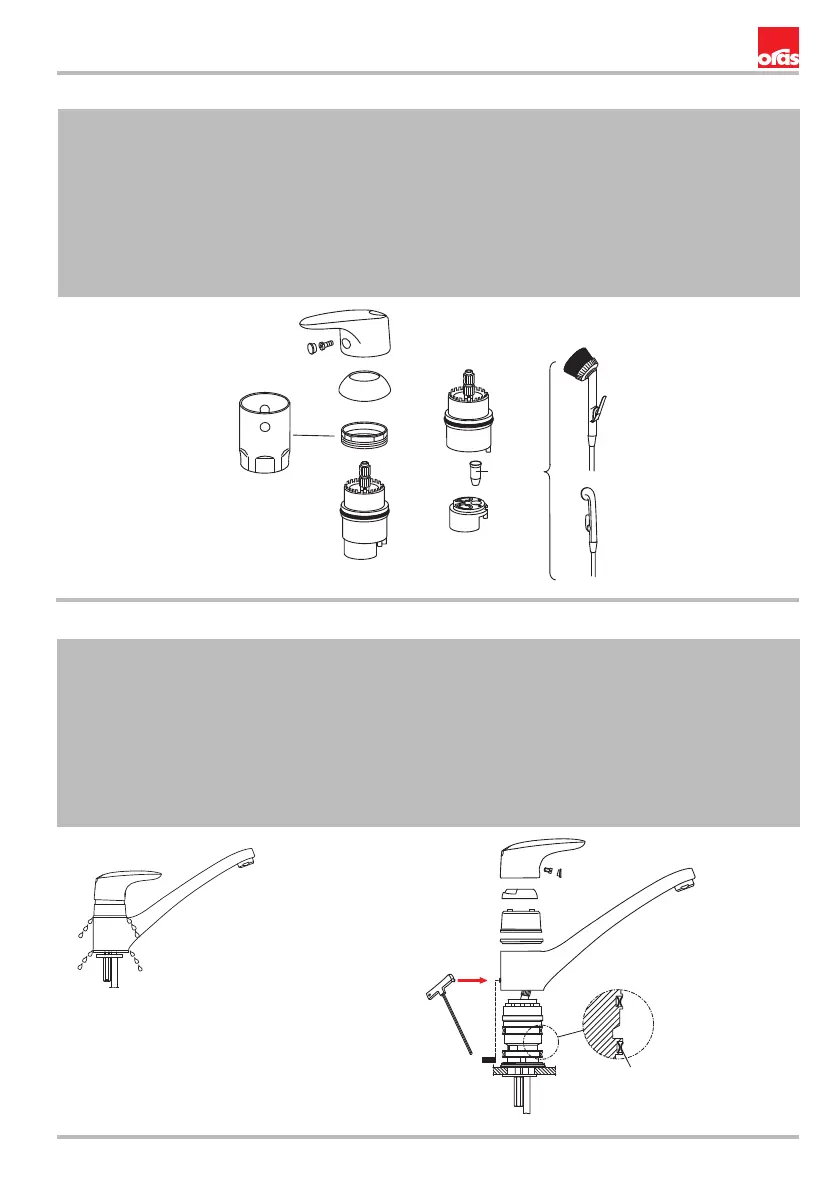 oras