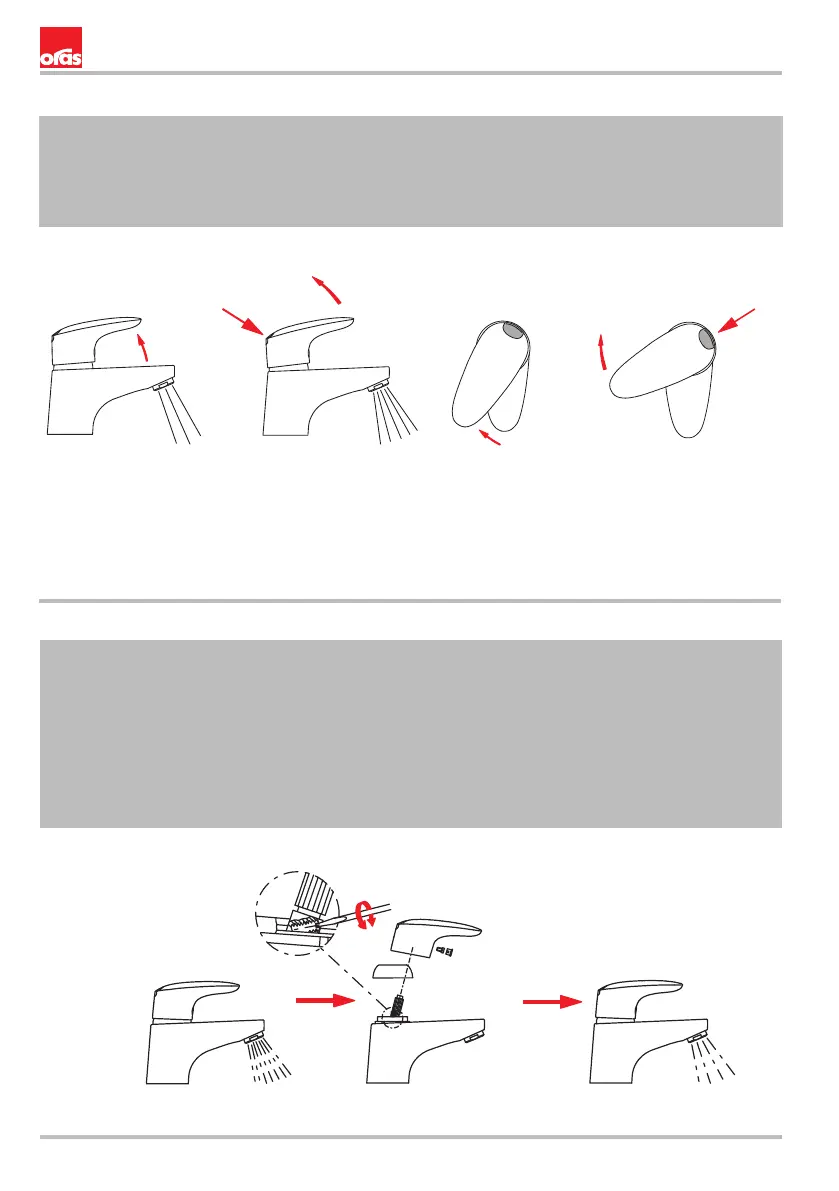 oras