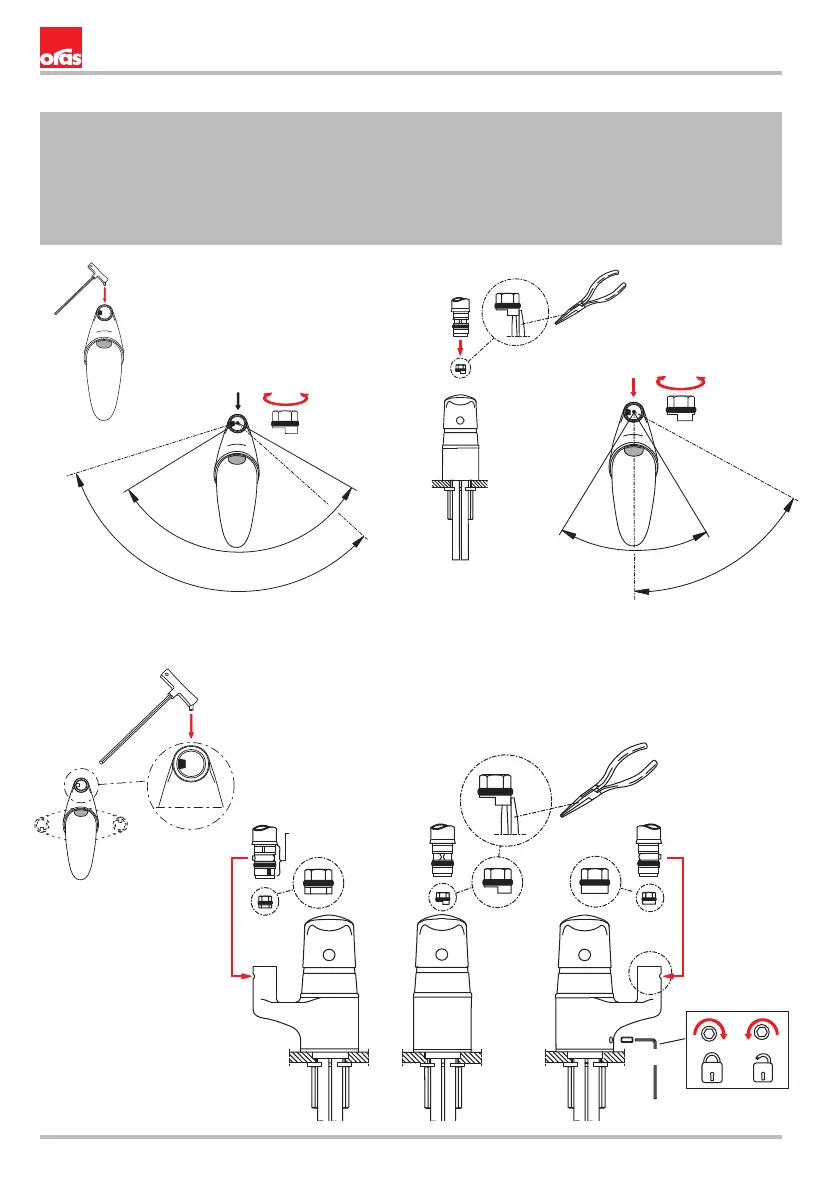 oras