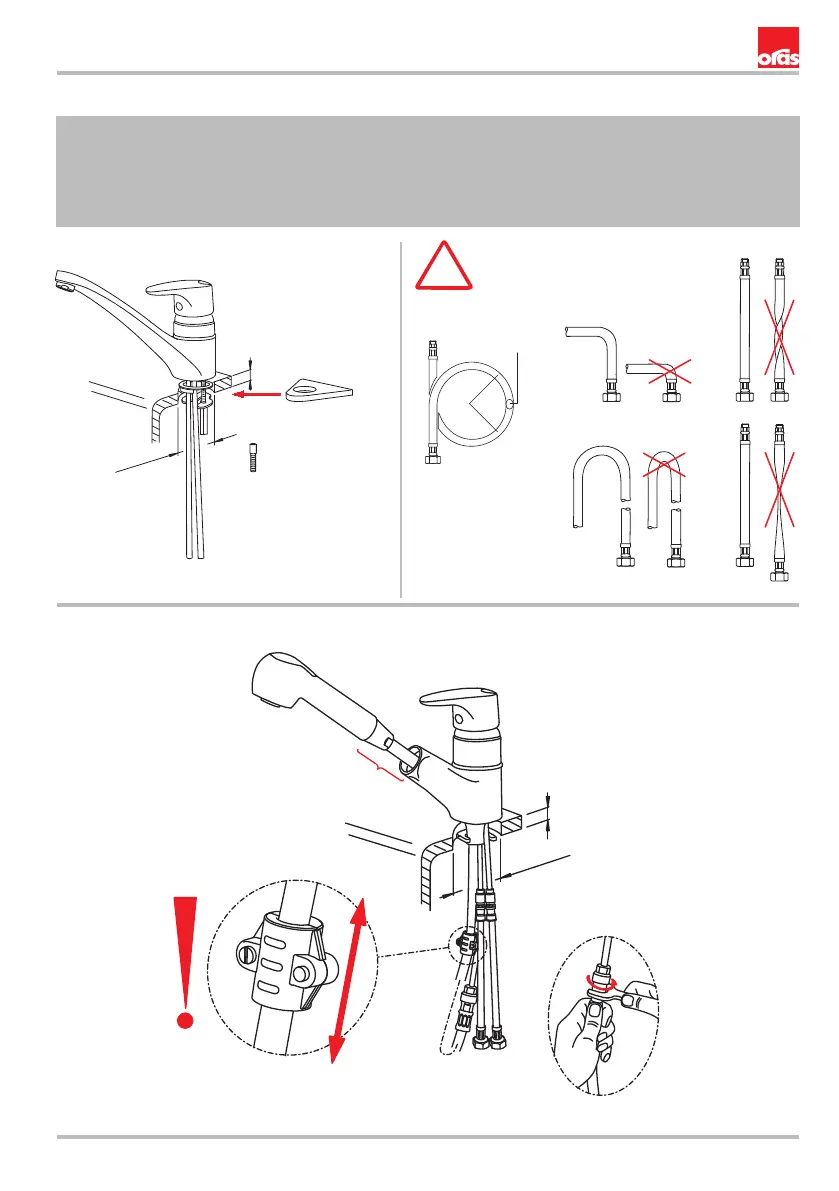 oras