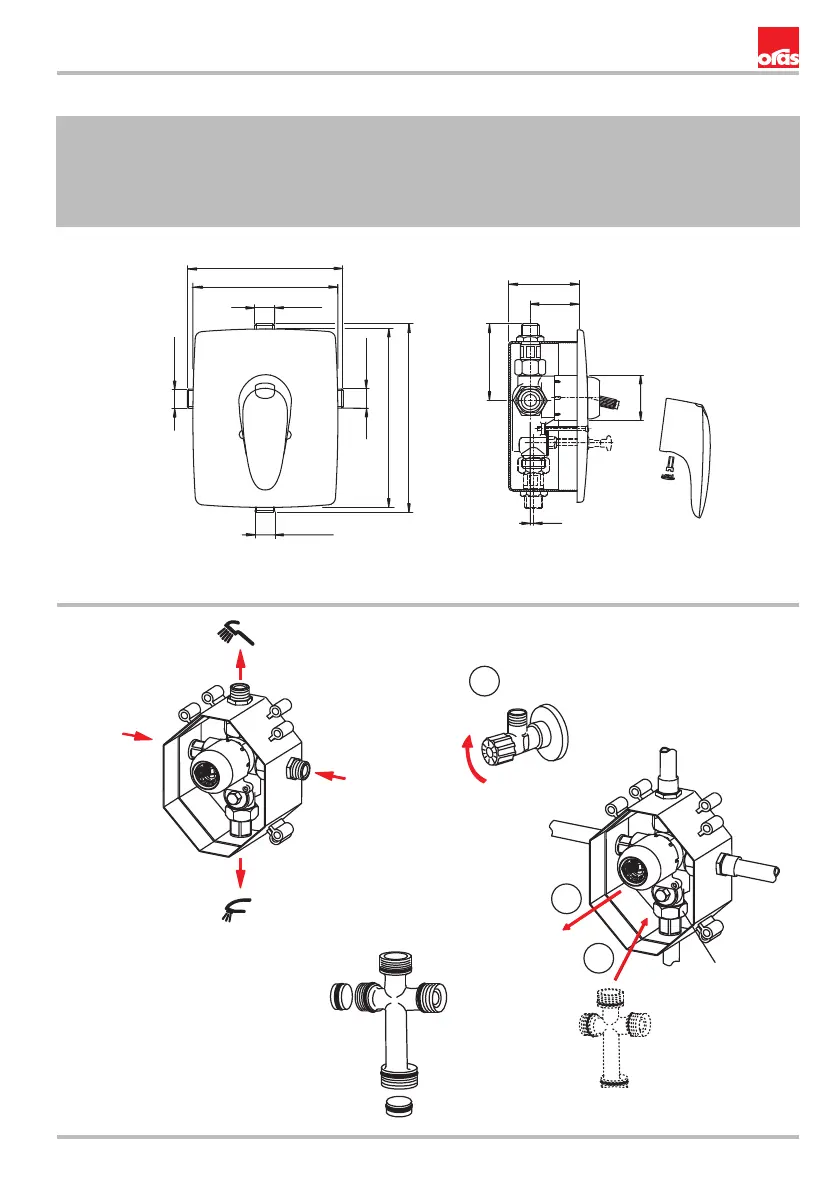 oras