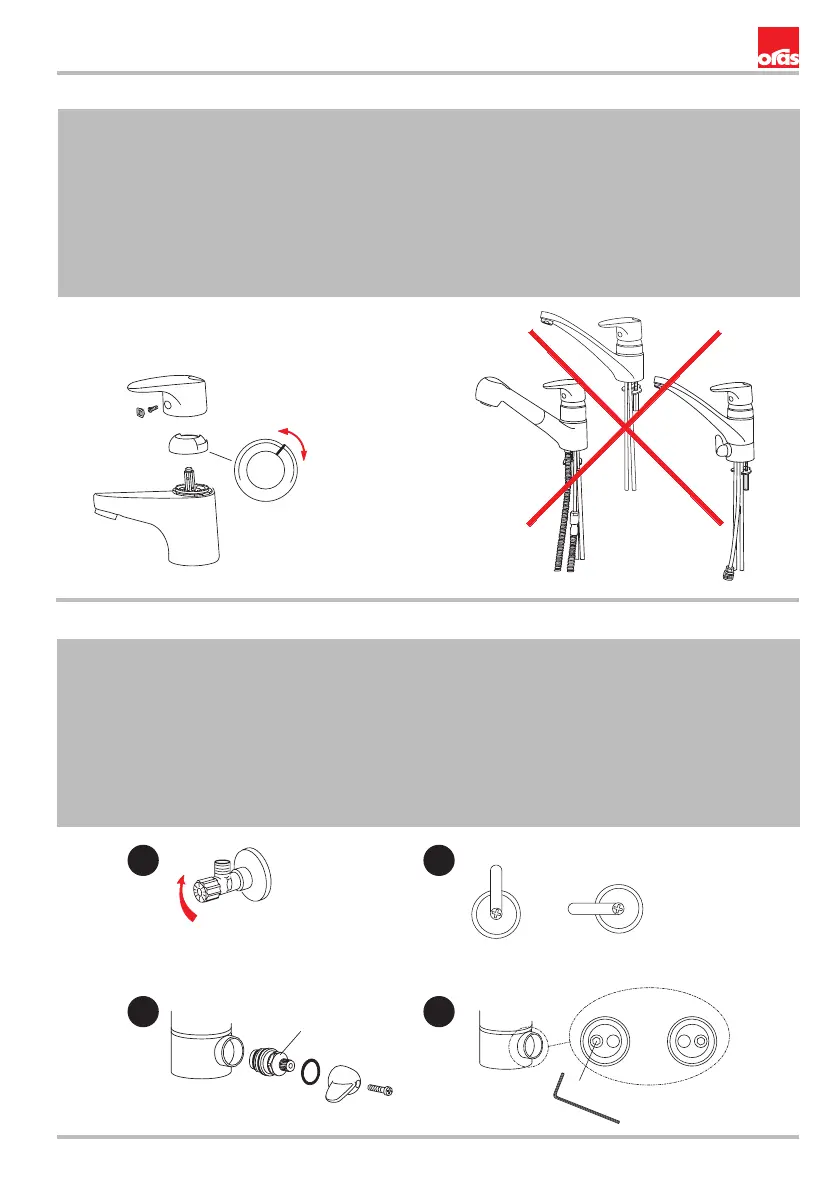 oras