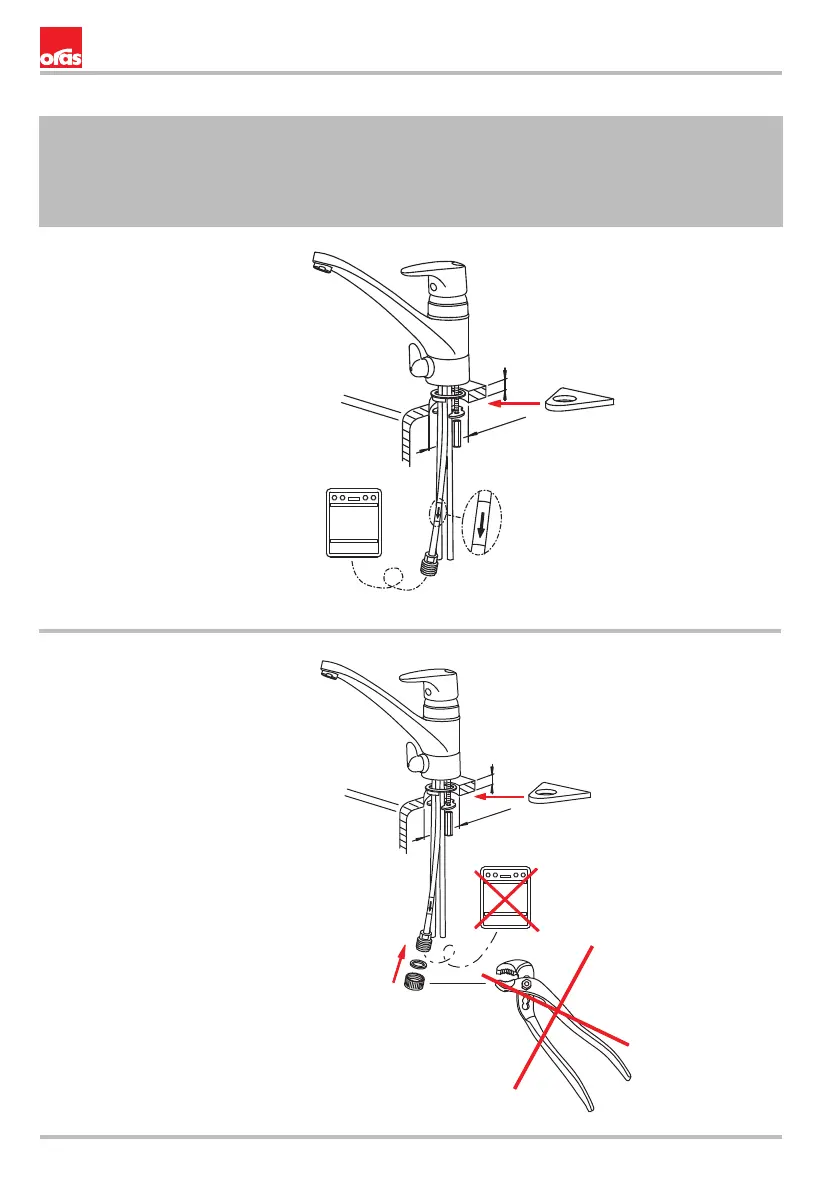 oras