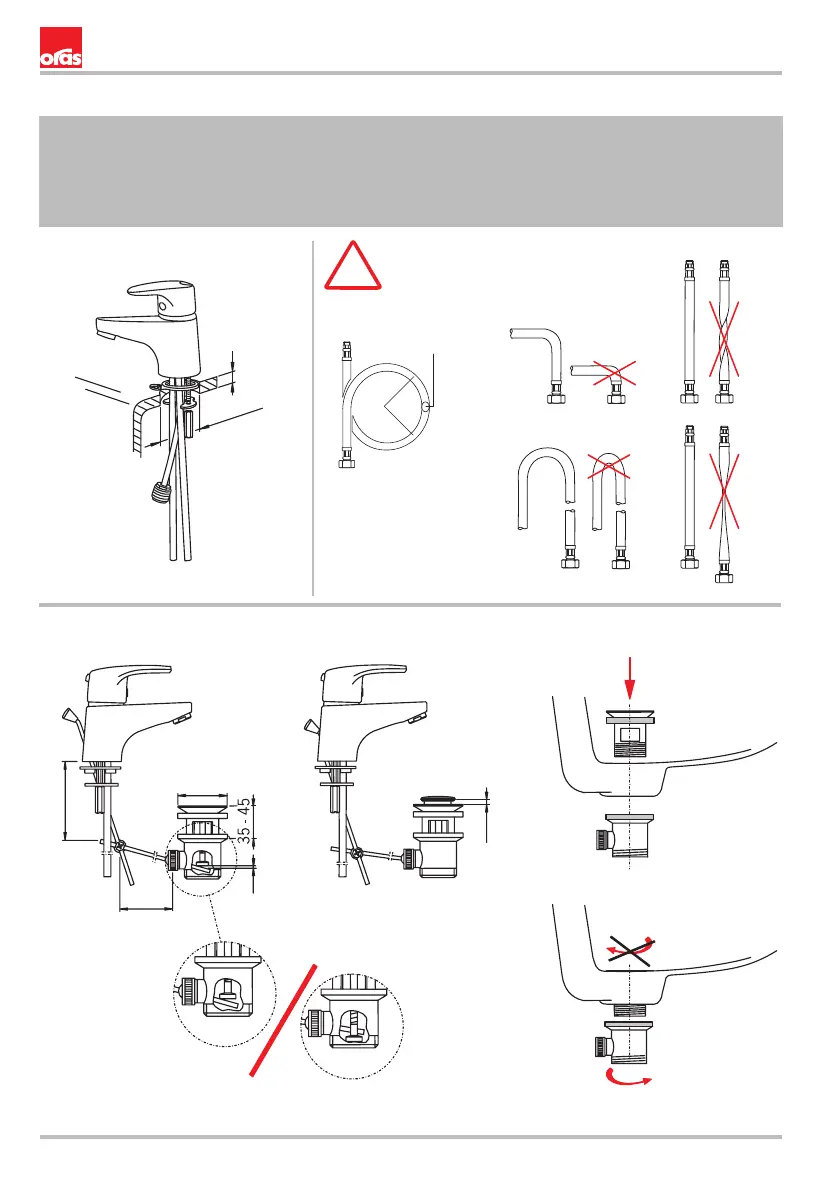 oras

35 - 45