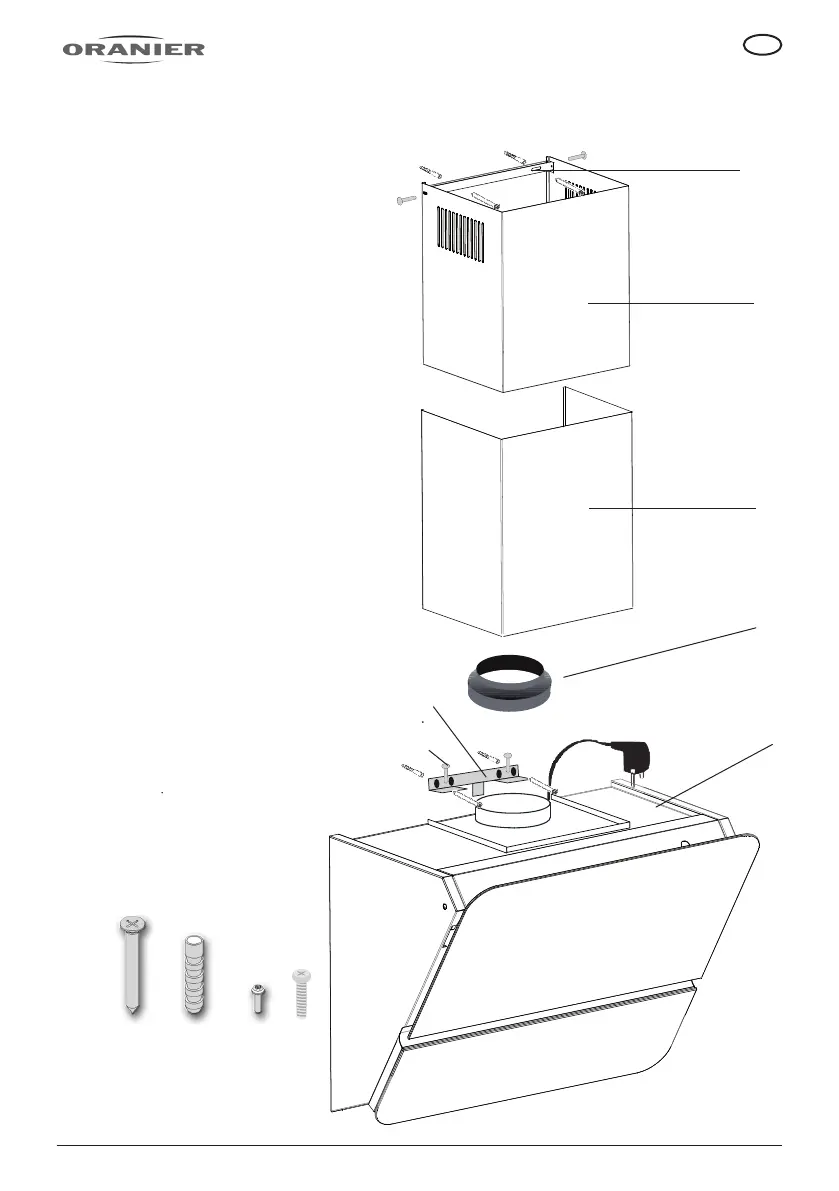 ORANIER