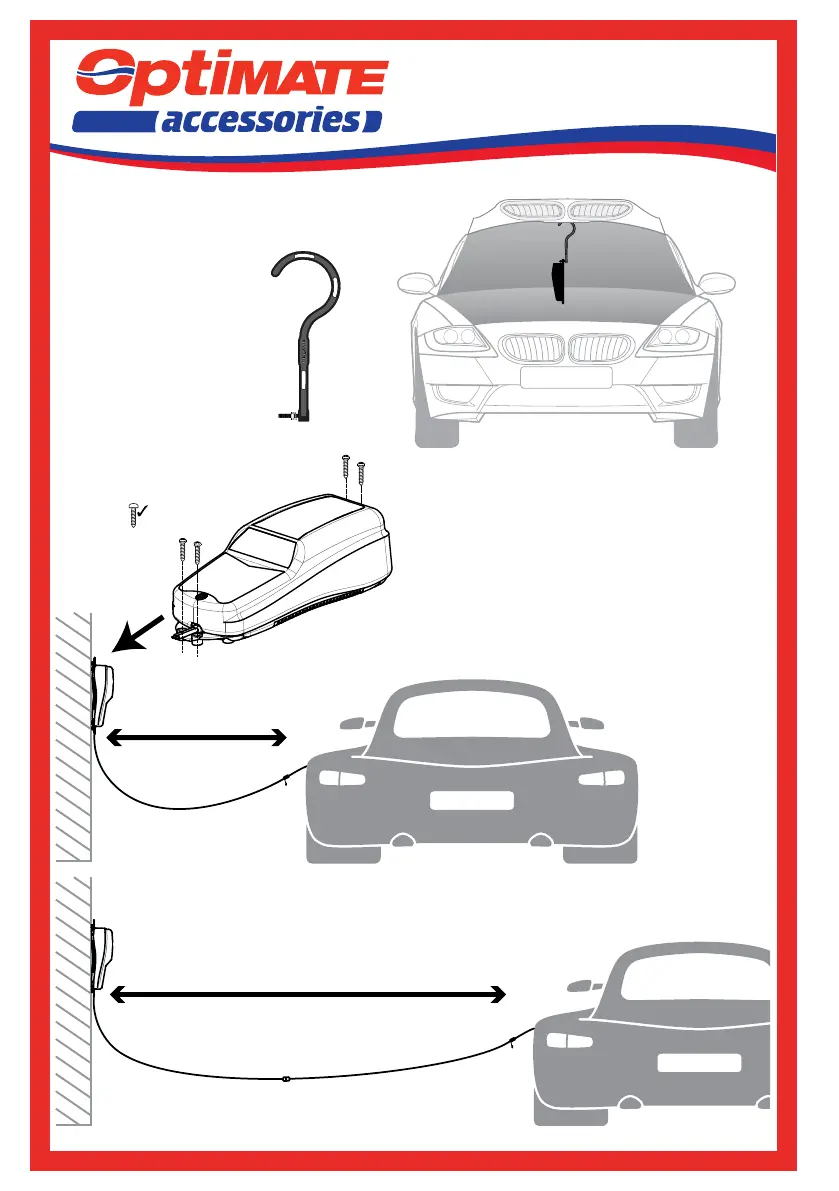 OptiMATE
accessories