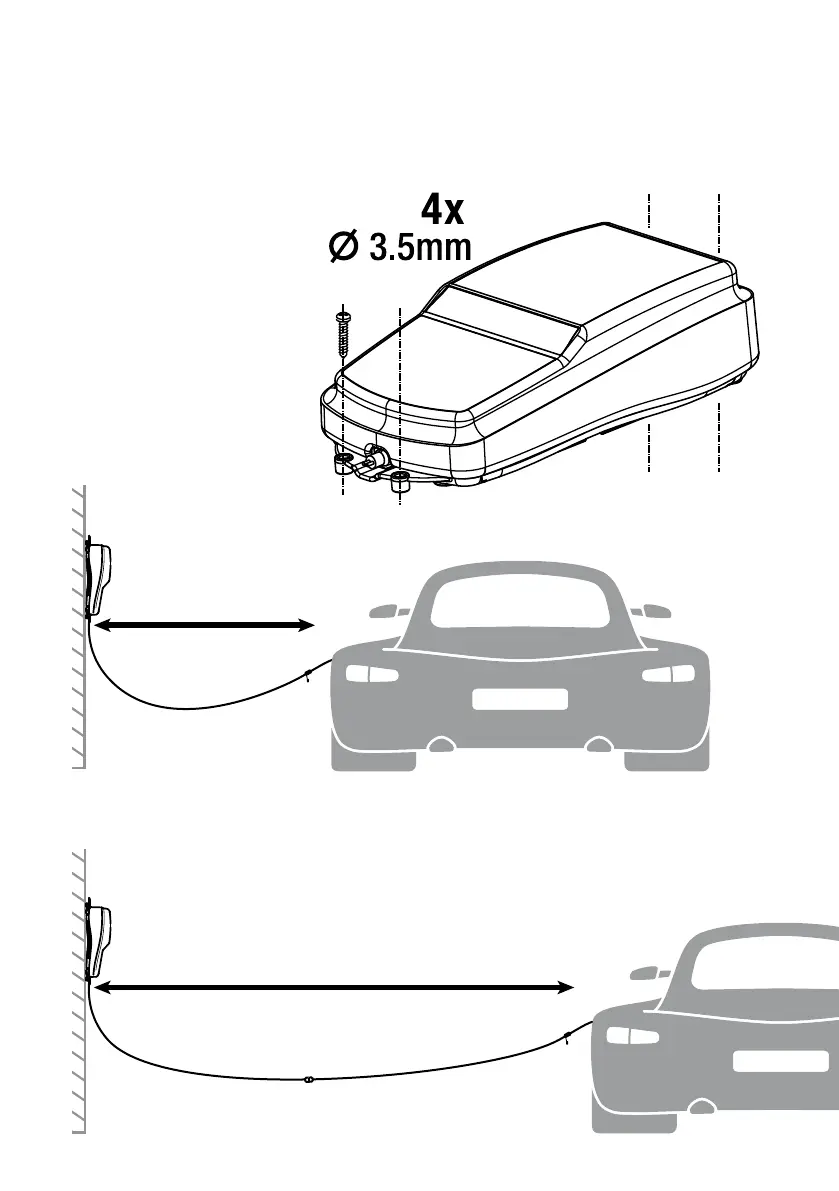 4x
Ø 3.5mm