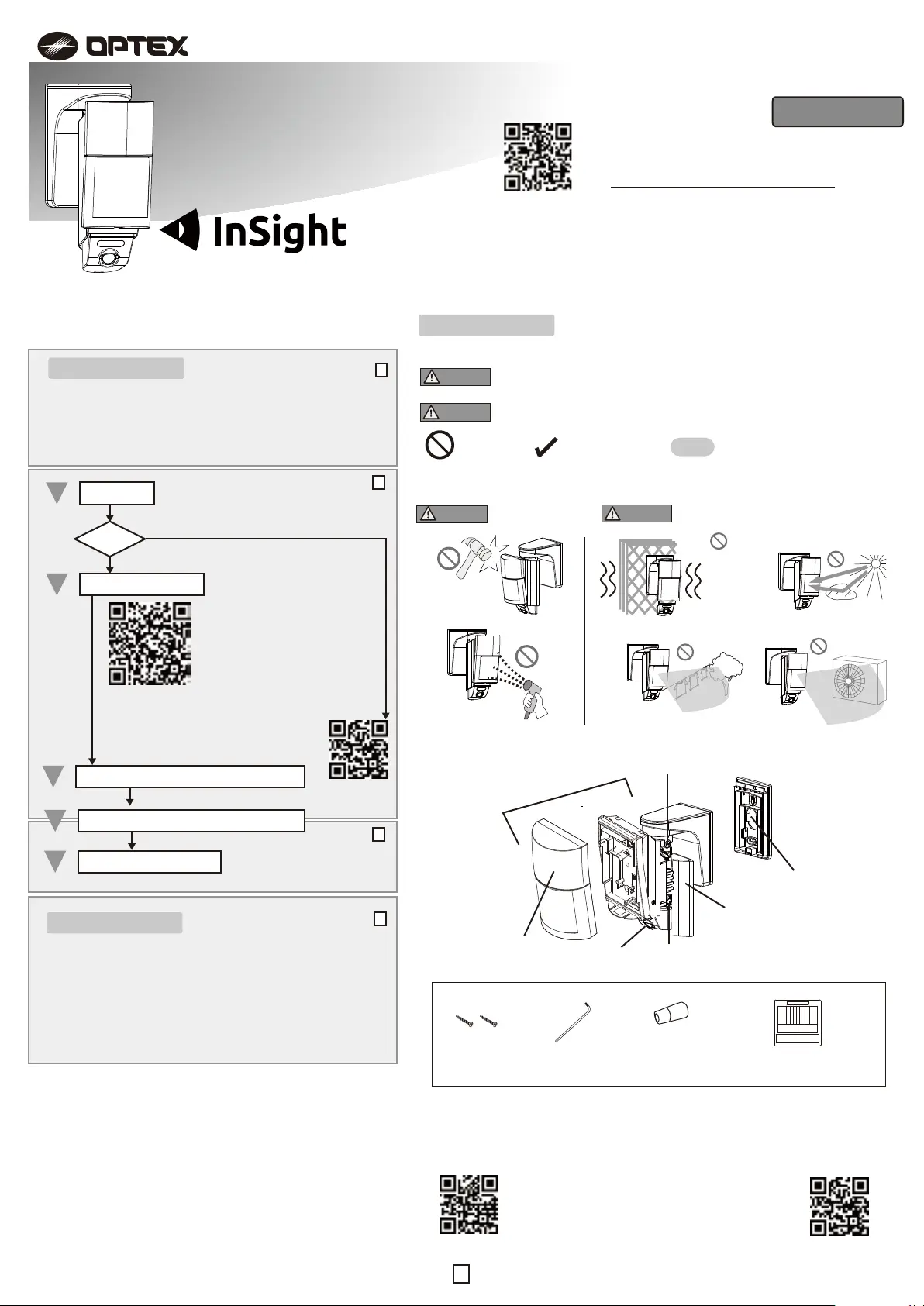 OPTEX

InSight