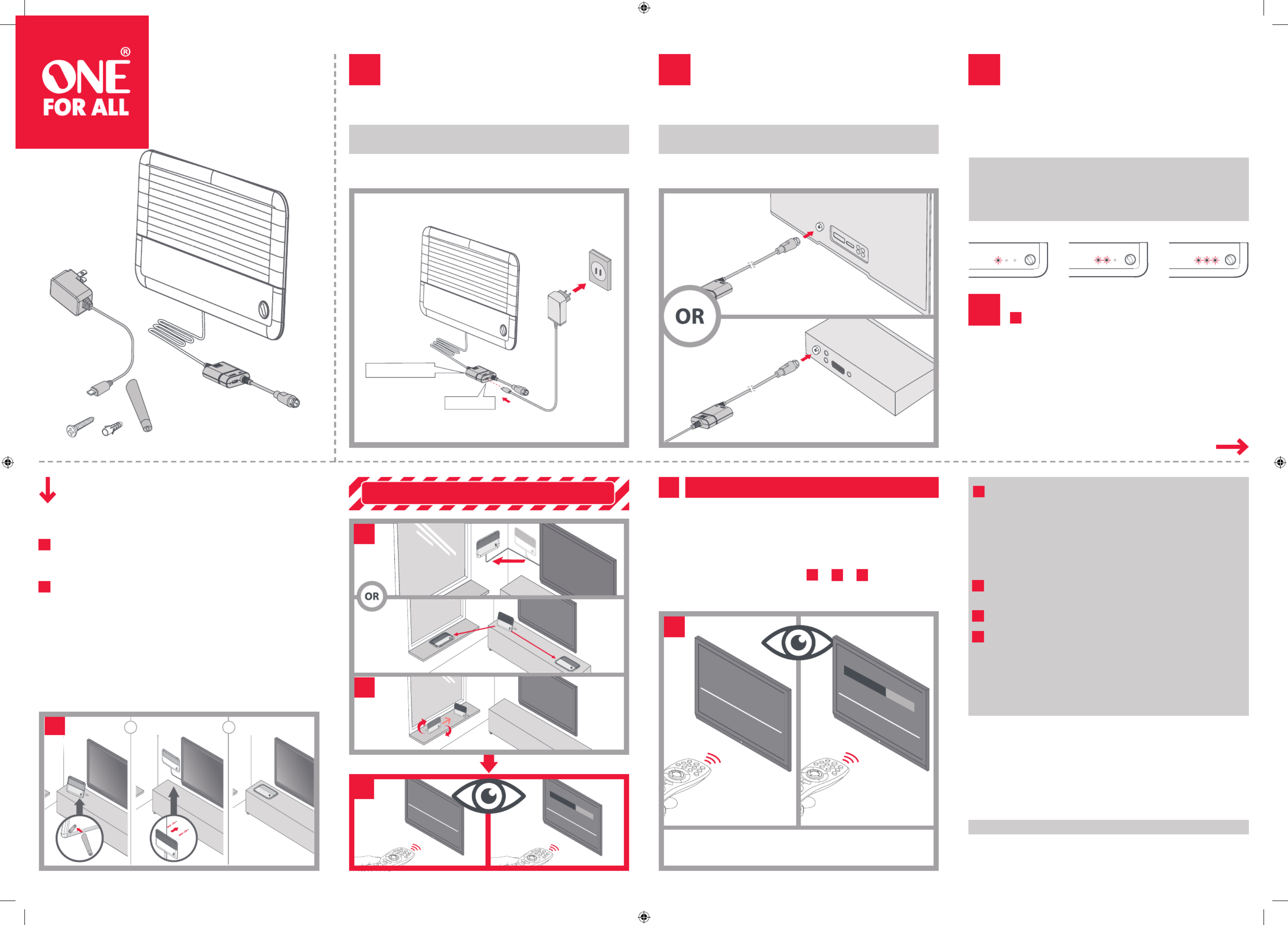 ONE®
FOR ALL

OR

OR