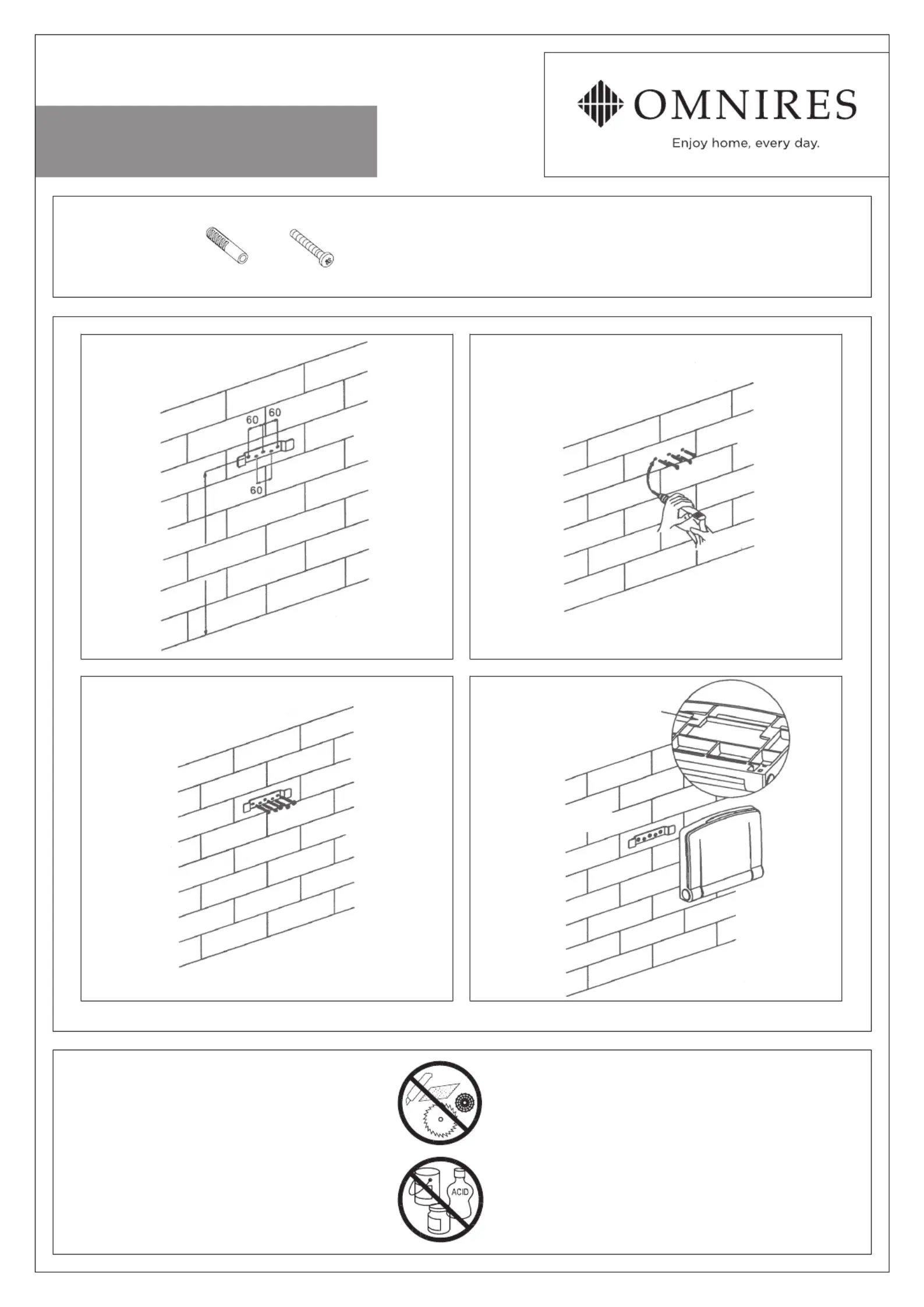 OMNIRES
Enjoy home, every day.

60 60
60

ACID