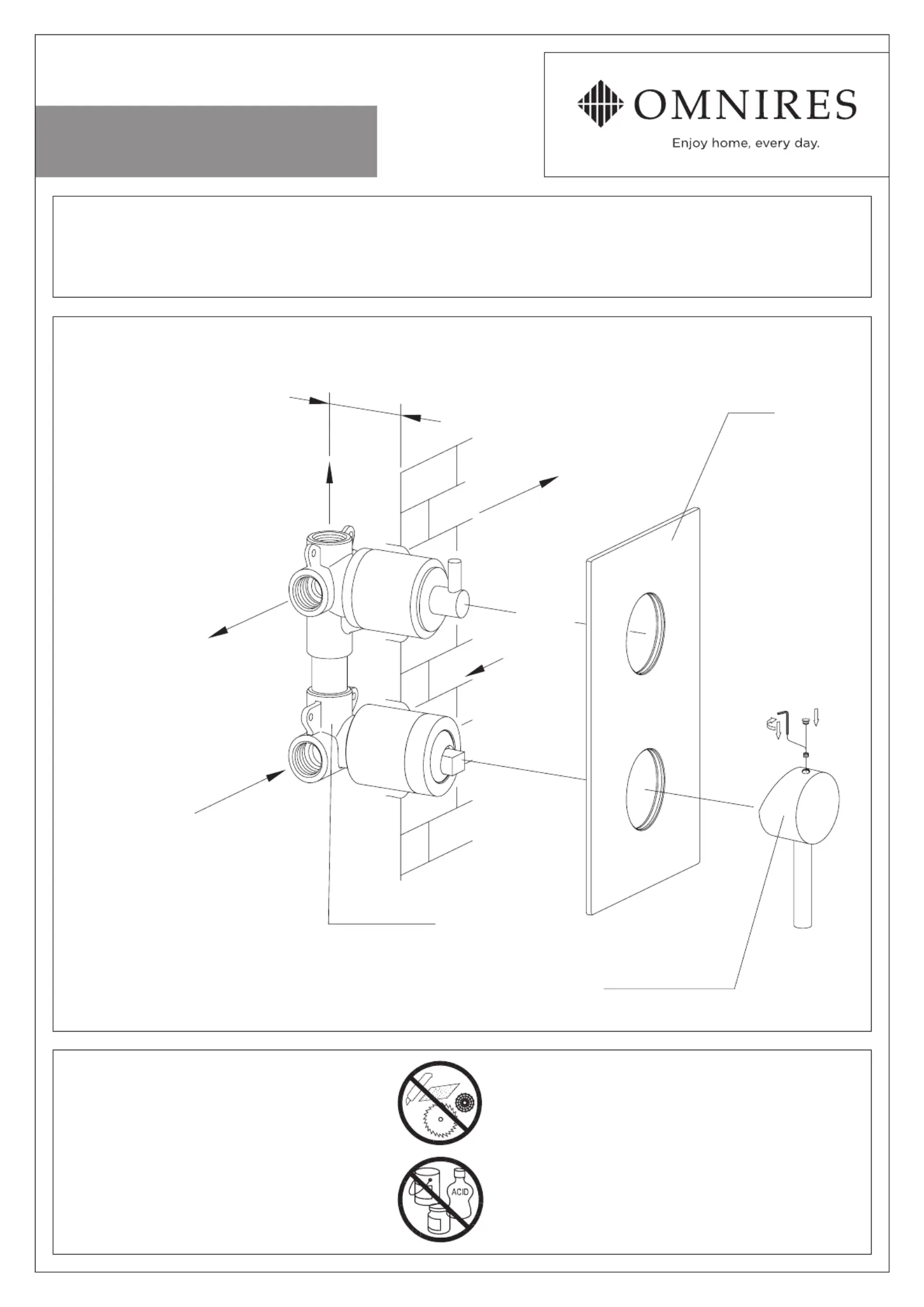 OMNIRES

Enjoy home, every day.

ACID