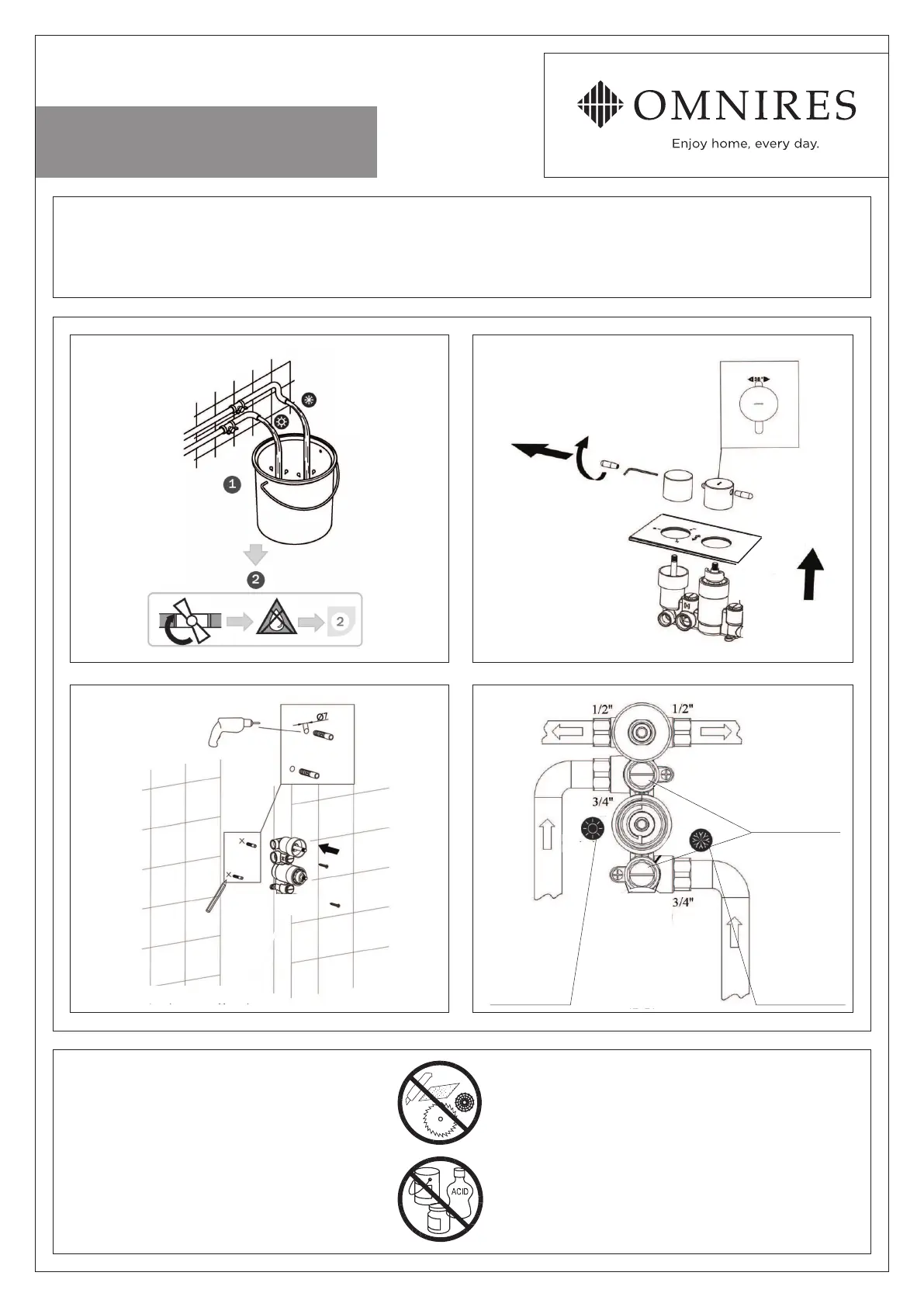 OMNIRES
Enjoy home, every day.

1
2
2

38°

Ø7

1/2"
1/2"
3/4"
3/4"

ACID