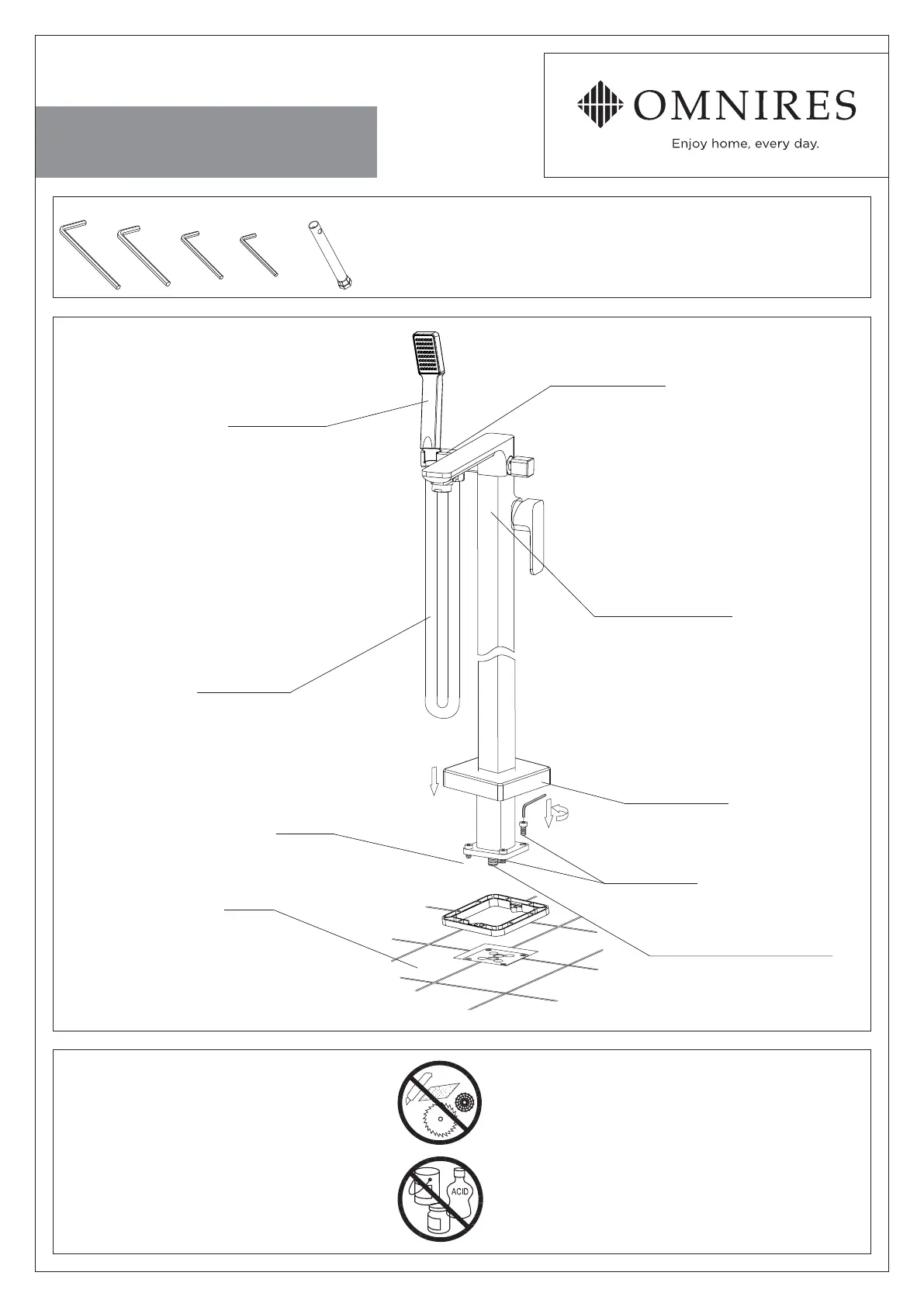 OMNIRES
Enjoy home, every day.

ACID