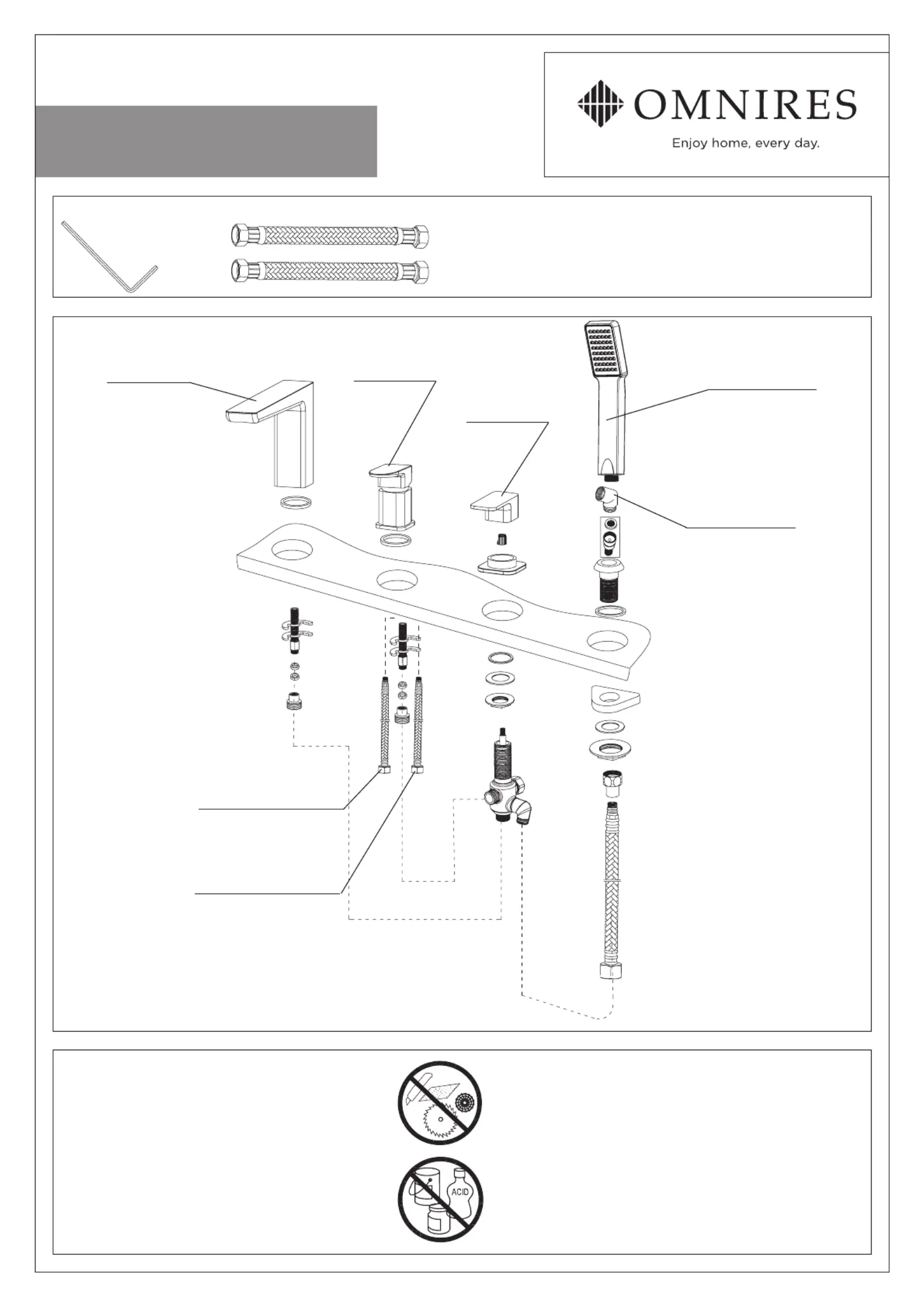 OMNIRES
Enjoy home, every day.

ACID