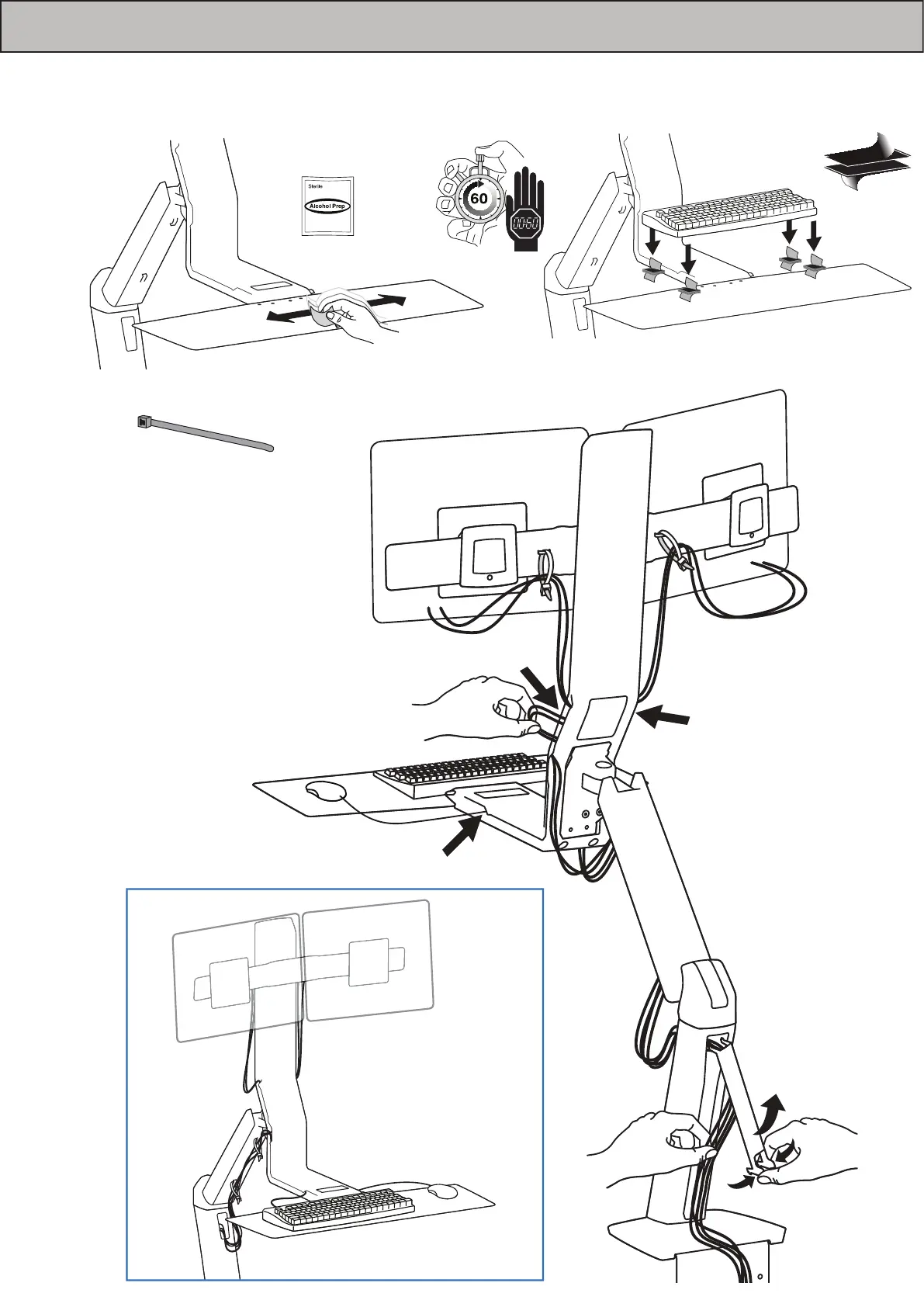 Sterile

Alcohol Prep

60

00:60