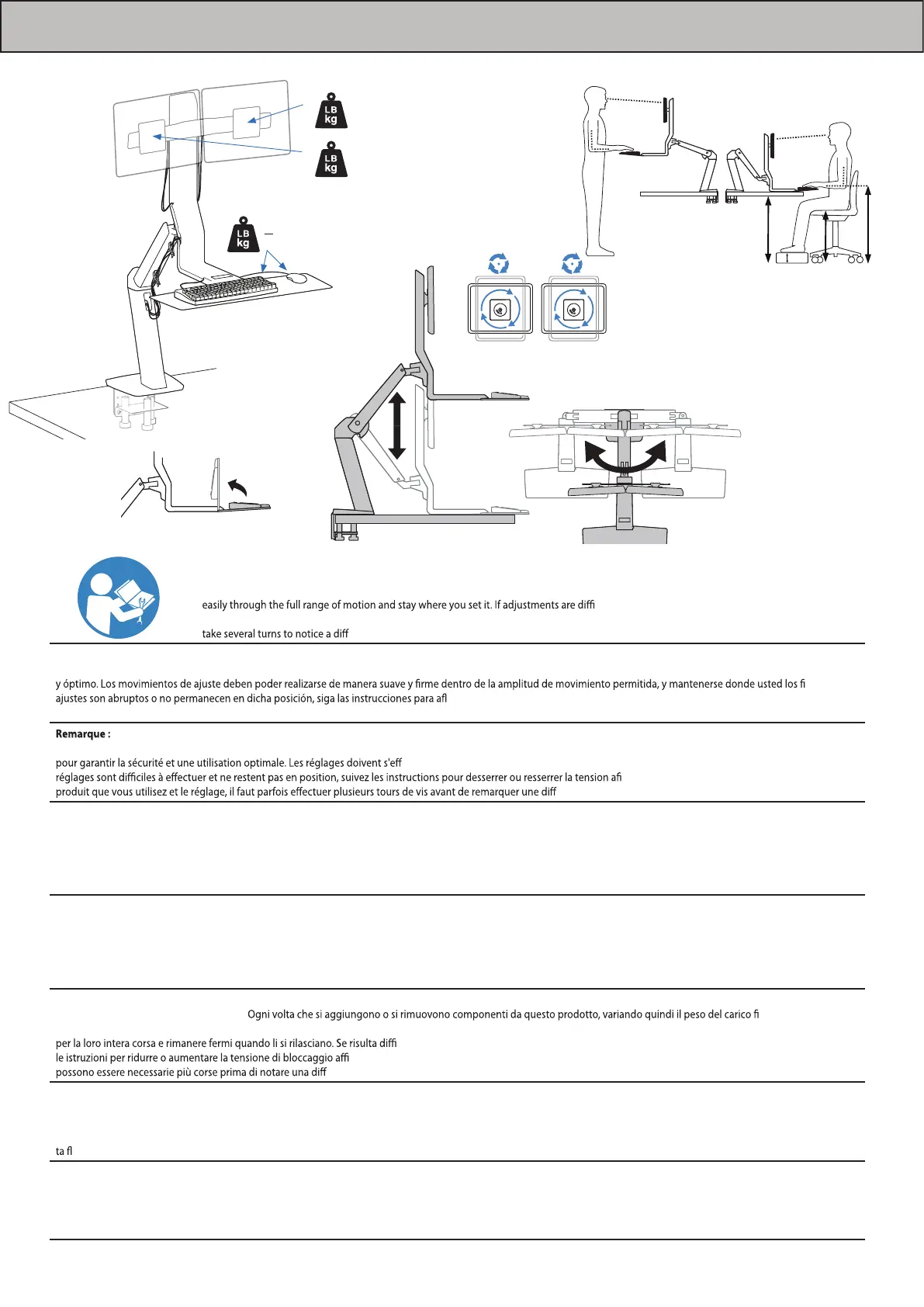 LB
kg

LB
kg

LB
kg

easily through the full range of motion and stay where you set it. If adjustments are diffi

take several turns to notice a diff

y óptimo. Los movimientos de ajuste deben poder realizarse de manera suave y firme dentro de la amplitud de movimiento permitida, y mantenerse donde usted los fi
ajustes son abruptos o no permanecen en dicha posición, siga las instrucciones para afl

Remarque :

pour garantir la sécurité et une utilisation optimale. Les réglages doivent s'eff
réglages sont difficiles à effectuer et ne restent pas en position, suivez les instructions pour desserrer ou resserrer la tension afi
produit que vous utilisez et le réglage, il faut parfois effectuer plusieurs tours de vis avant de remarquer une diff

Ogni volta che si aggiungono o si rimuovono componenti da questo prodotto, variando quindi il peso del carico fi

per la loro intera corsa e rimanere fermi quando li si rilasciano. Se risulta diffi
le istruzioni per ridurre o aumentare la tensione di bloccaggio affi
possono essere necessarie più corse prima di notare una diff

ta fl