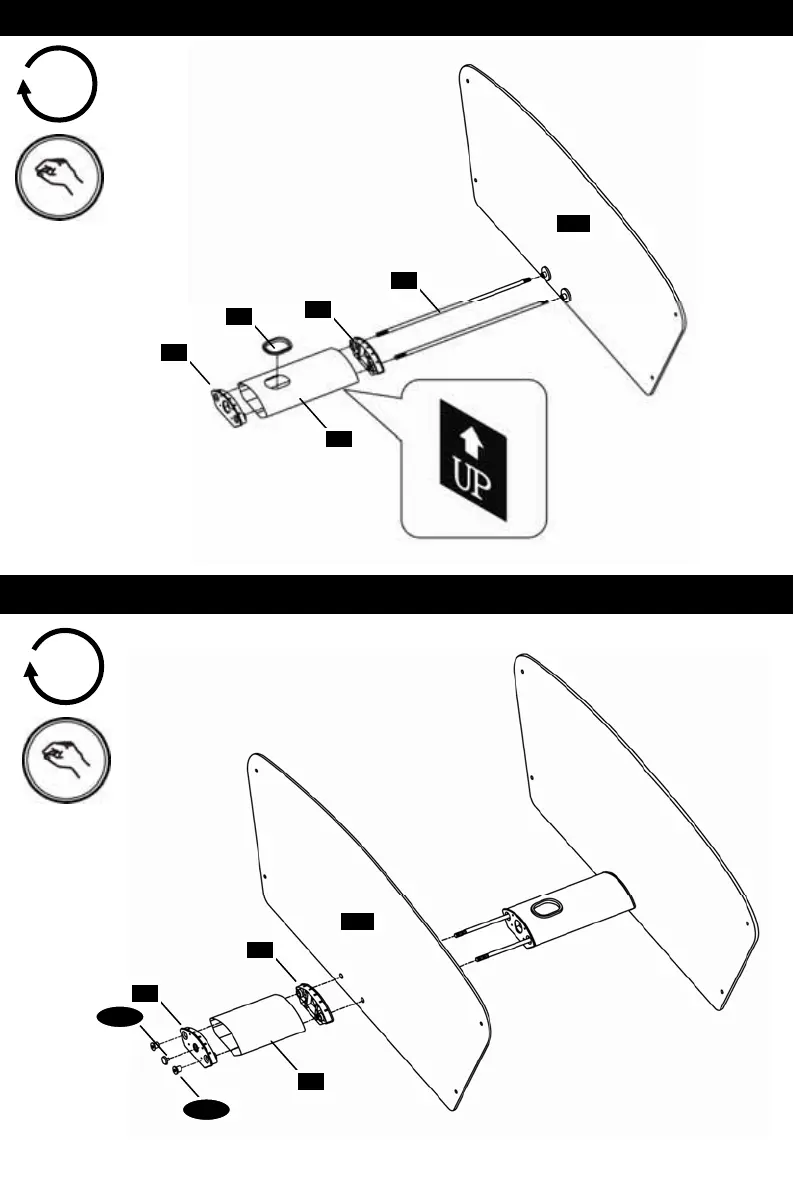 UP