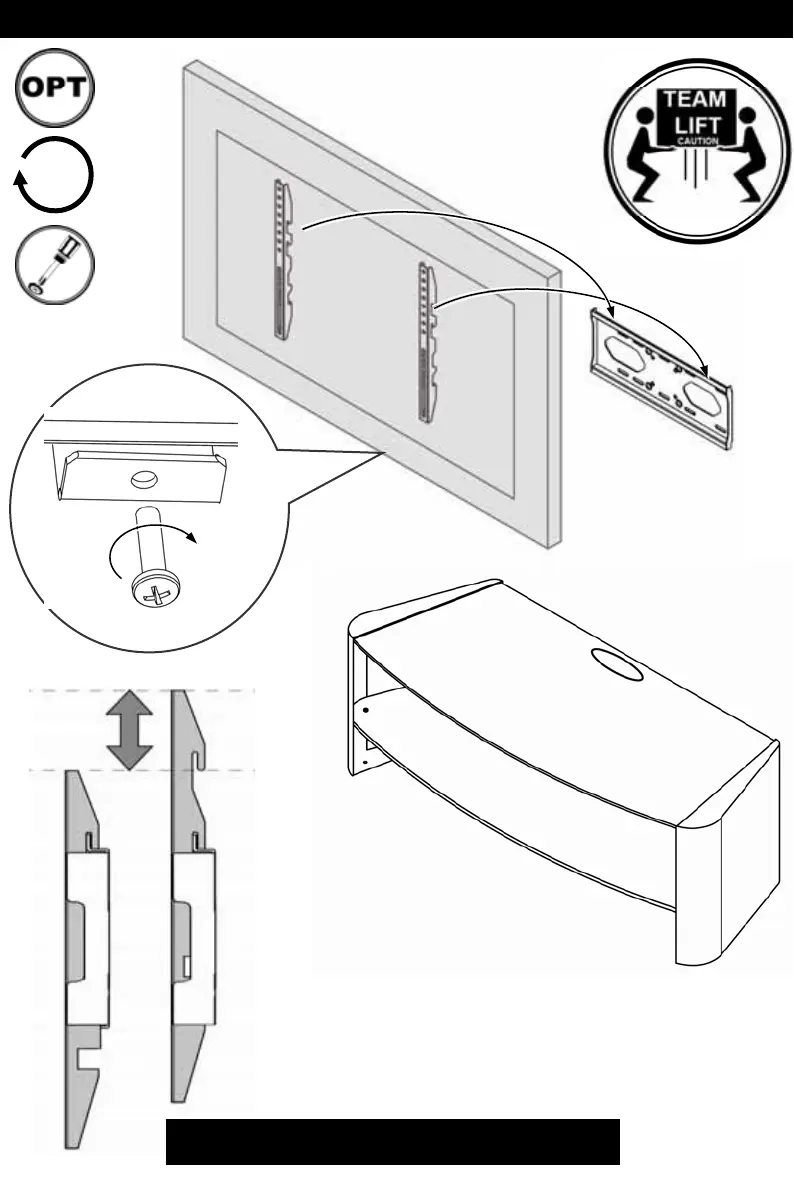 OPT

TEAM
LIFT
CAUTION