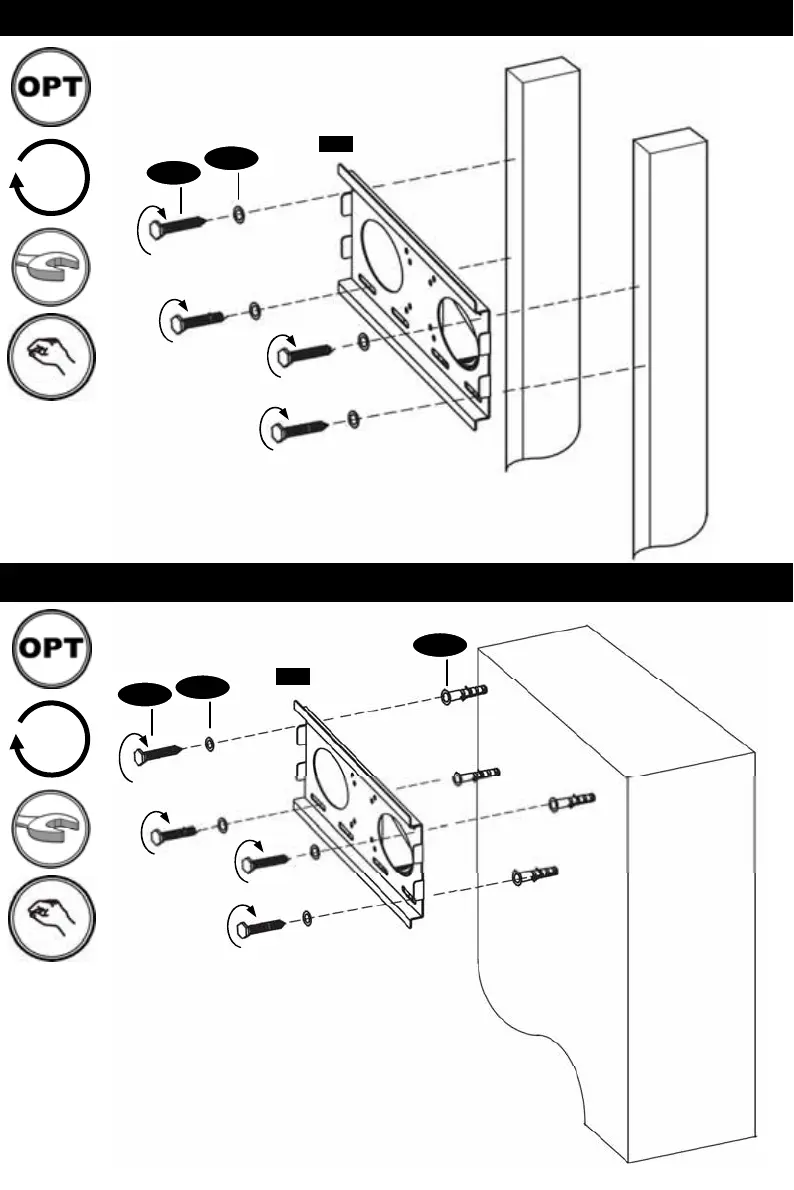 OPT

OPT