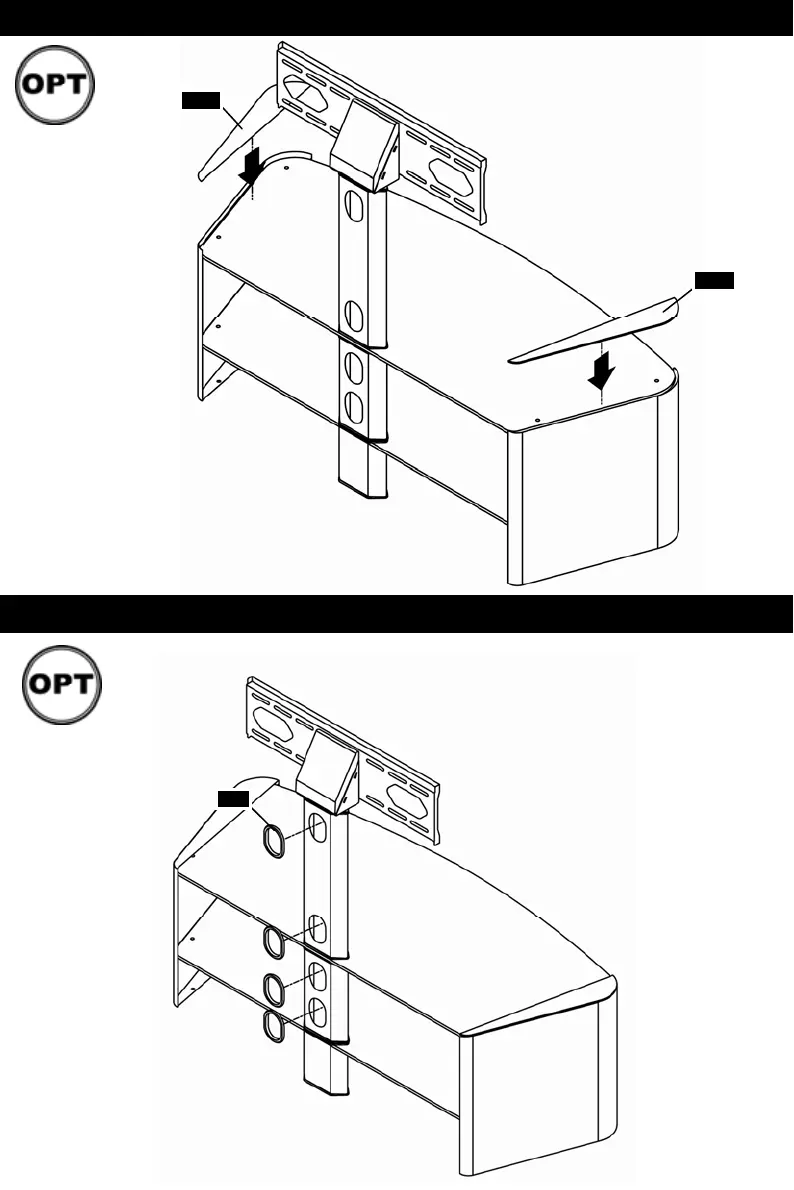 OPT

OPT