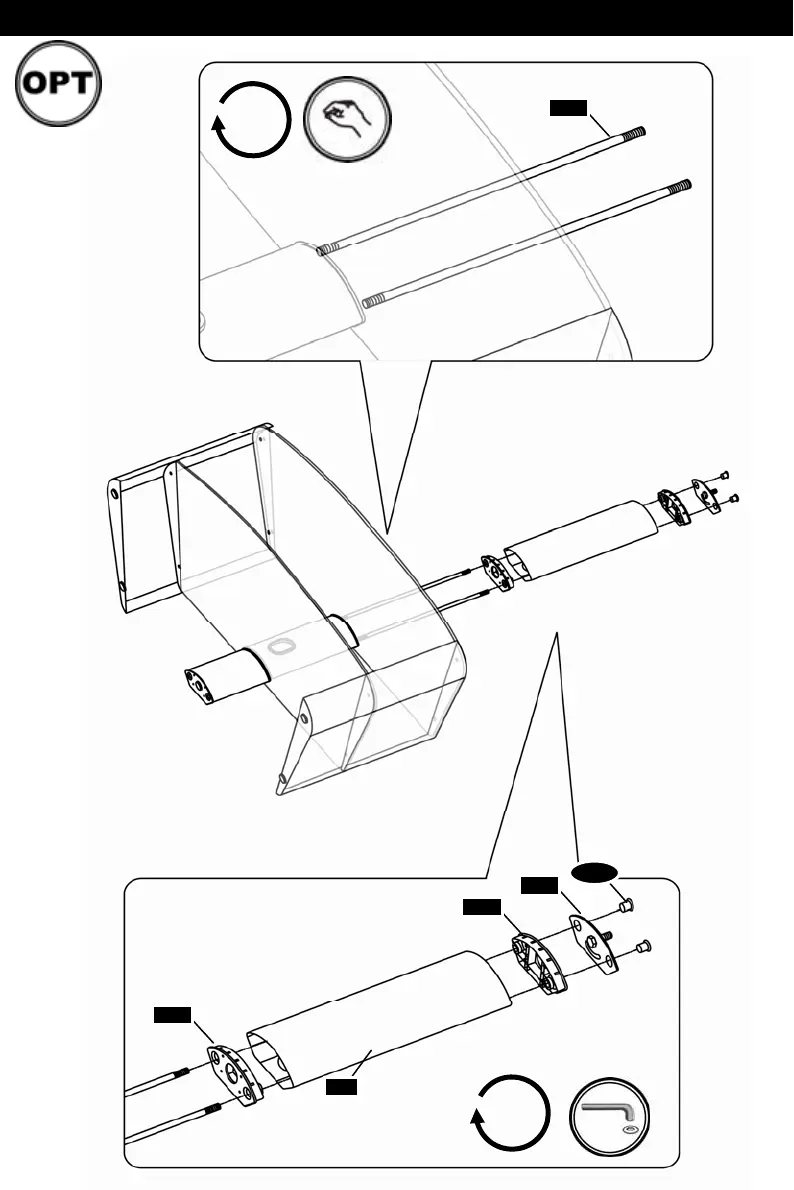 OPT