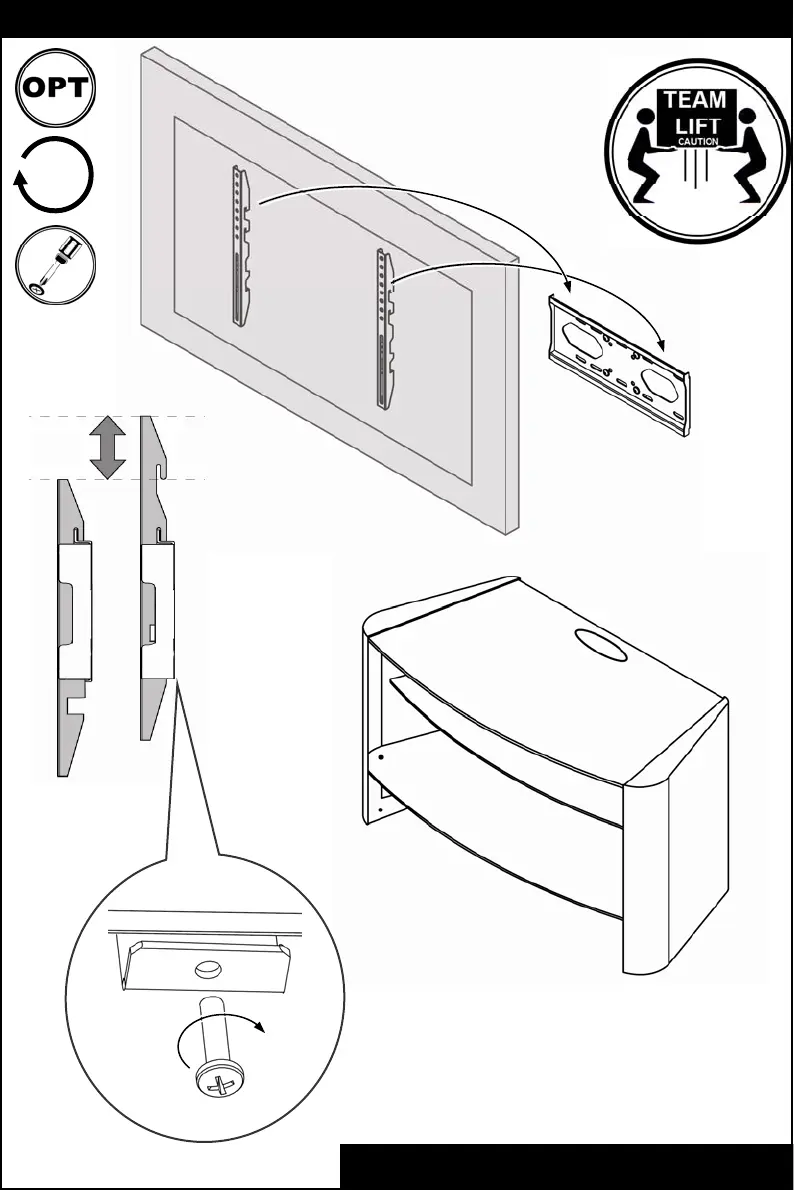 OPT

TEAM
LIFT
CAUTION