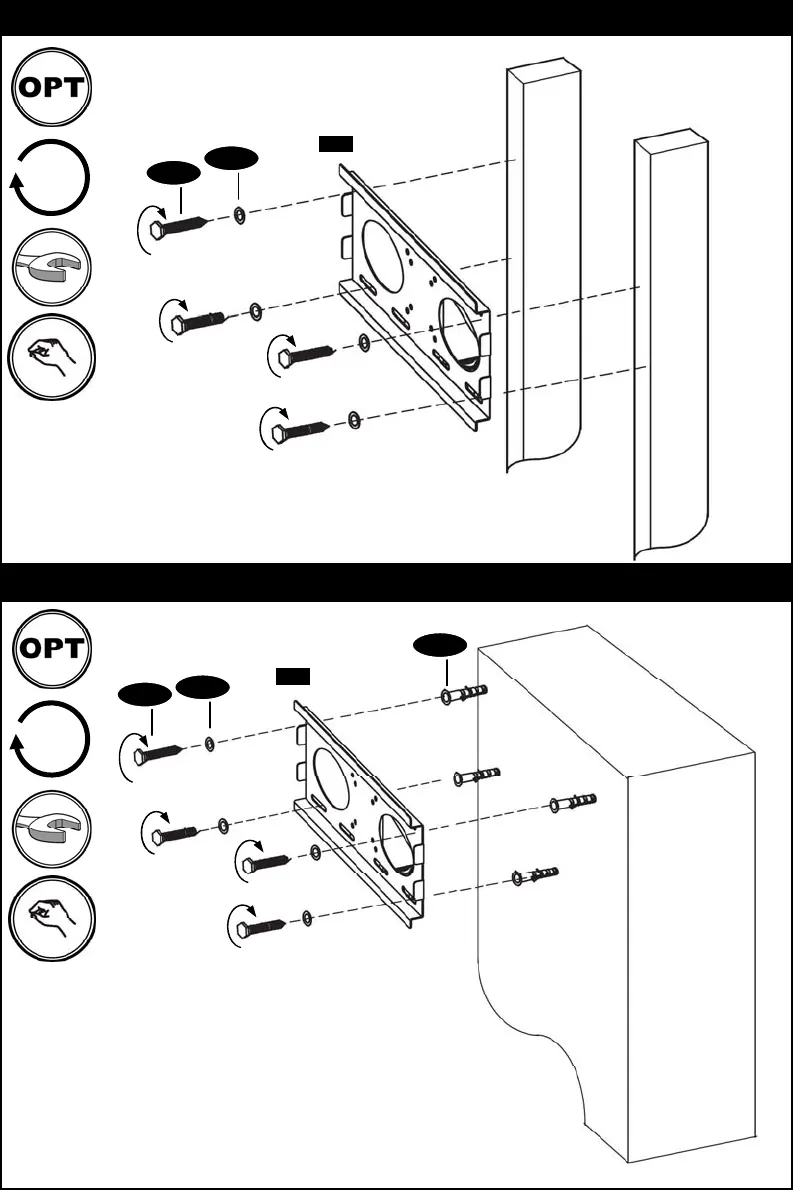 OPT

OPT